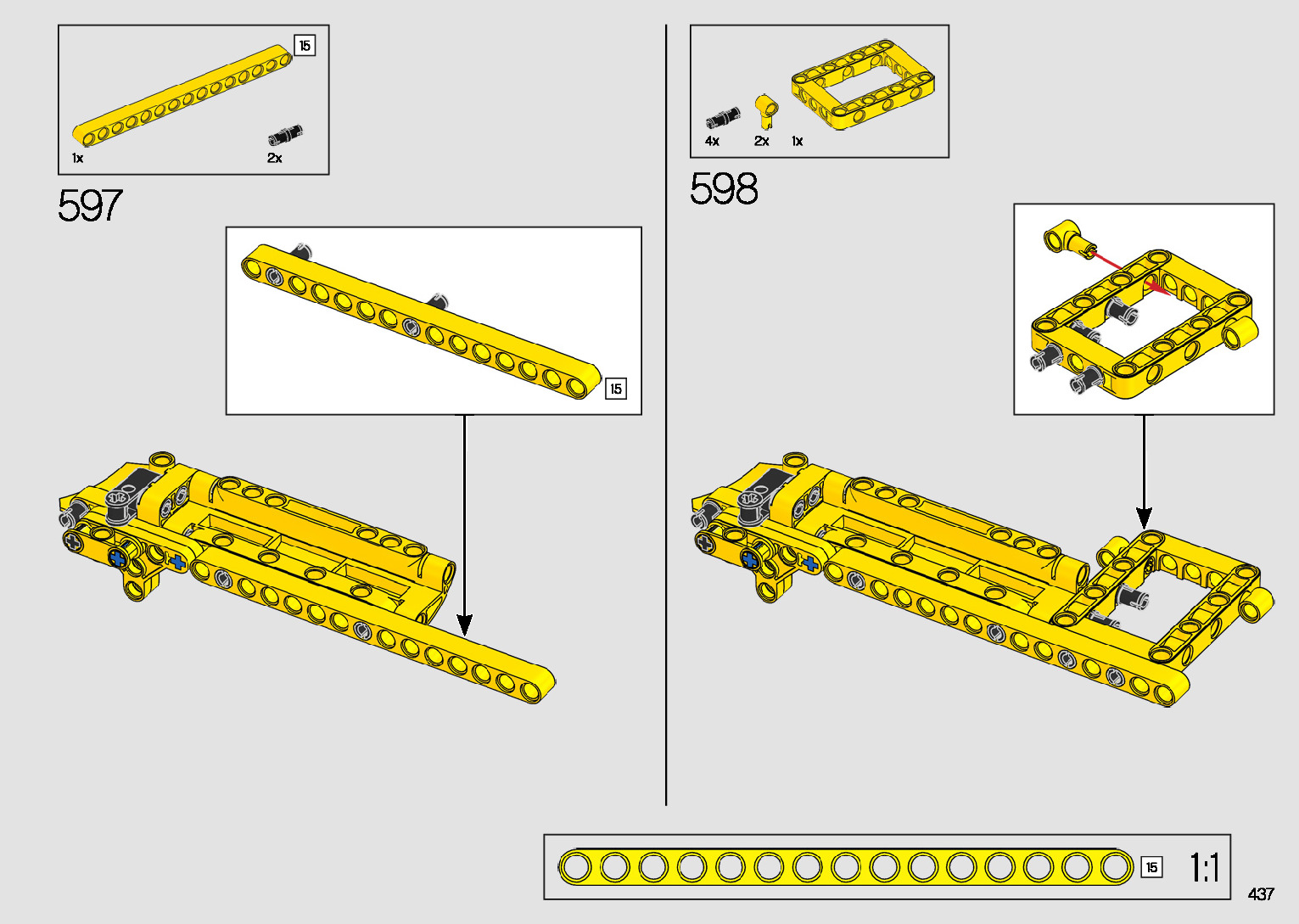 15
1x
2x
597
15
4x
2x
1x
598
15
1:1
437