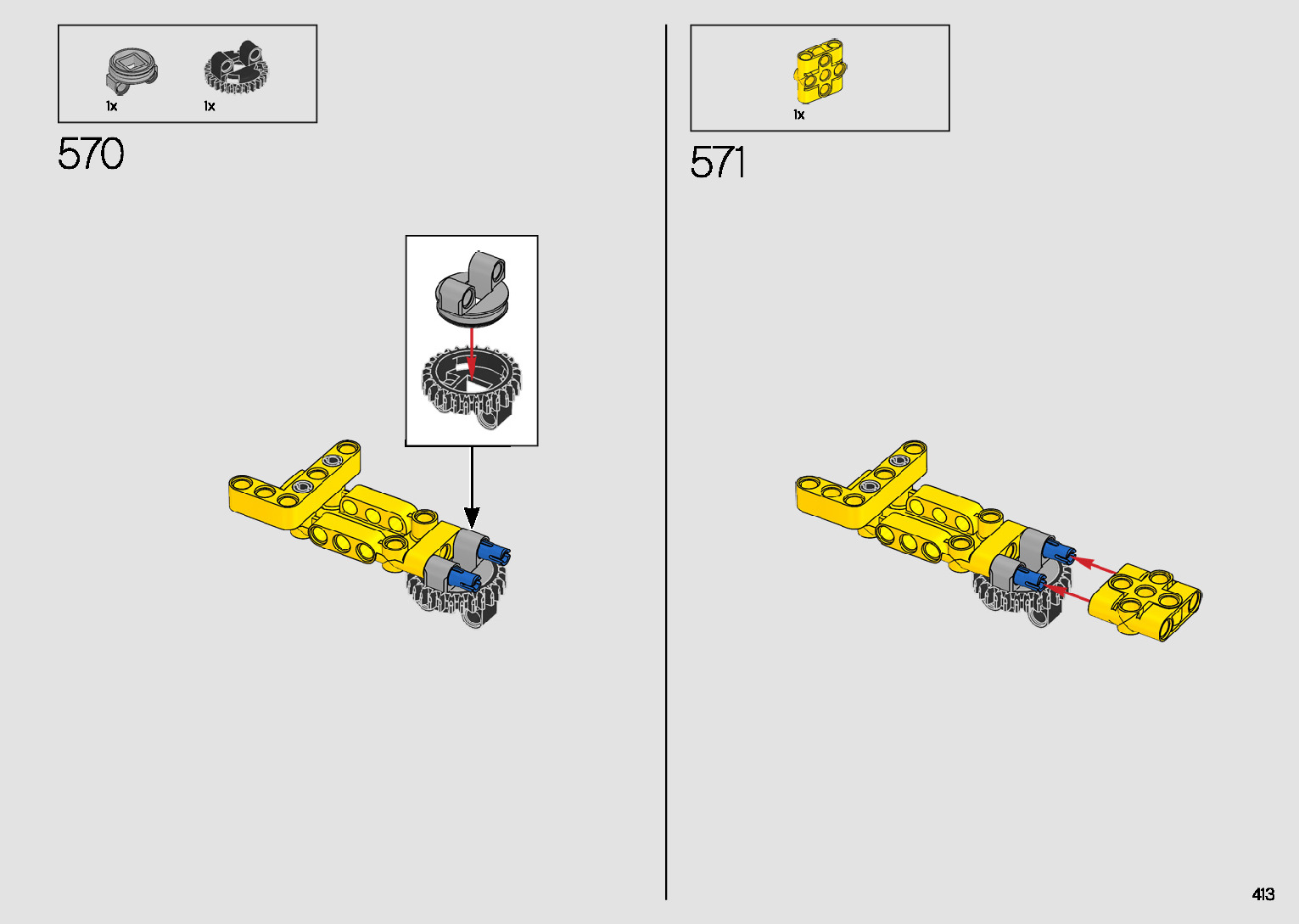 1x 1x

570

1x

571

413