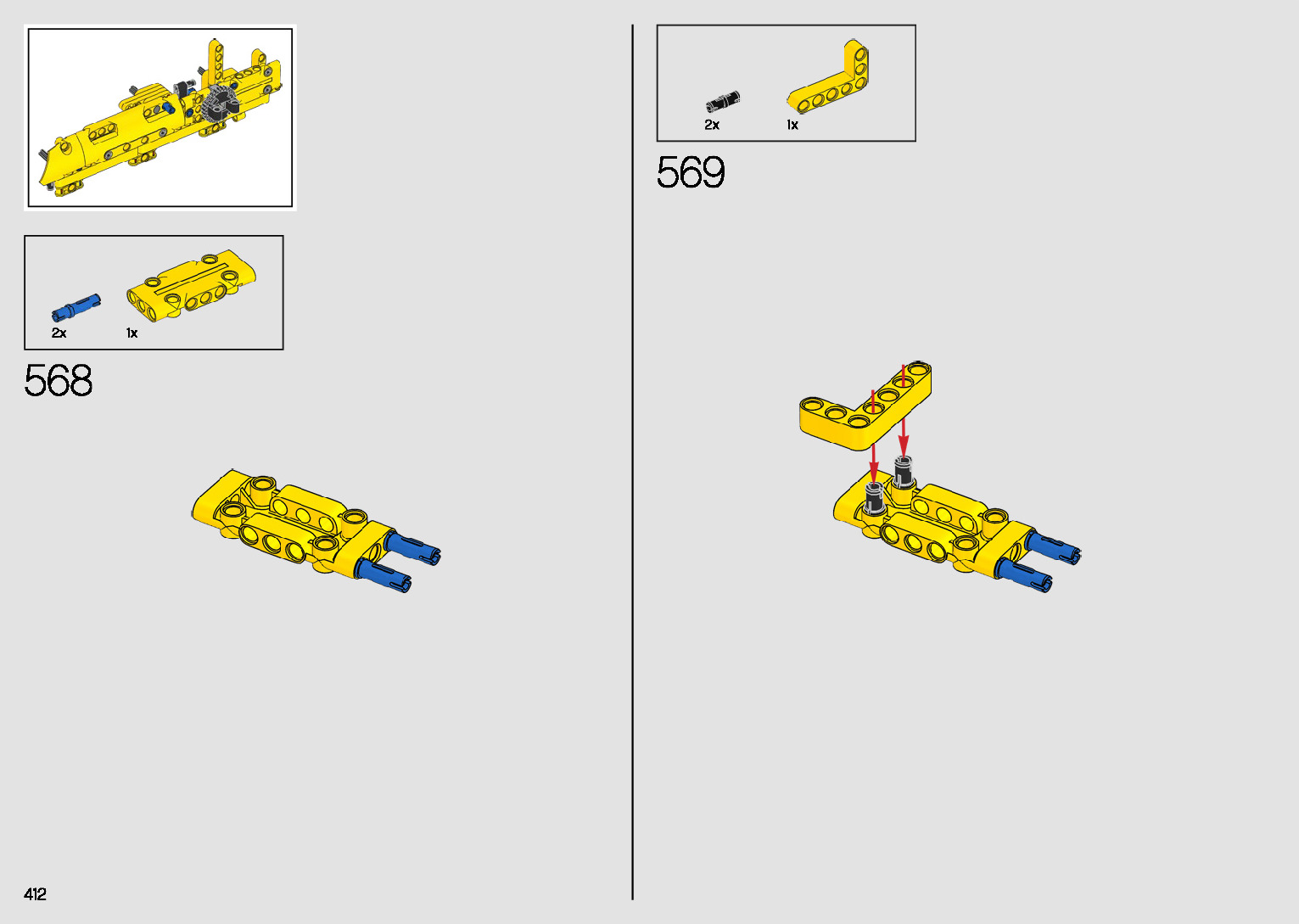 2x
1x
568

2x
1x
569

412