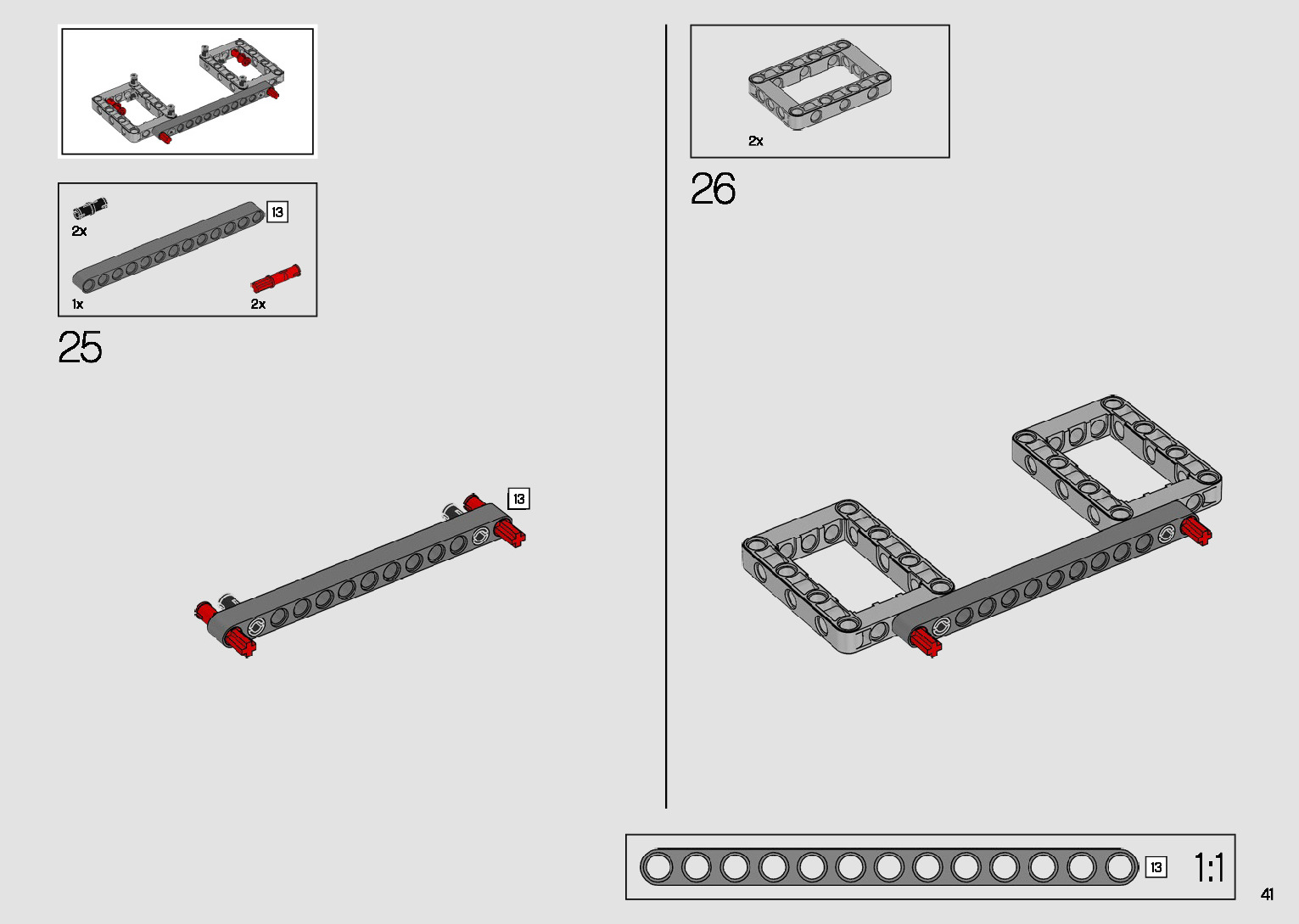 2x

13

1x

2x

25

13

2x

26

13

1:1

41