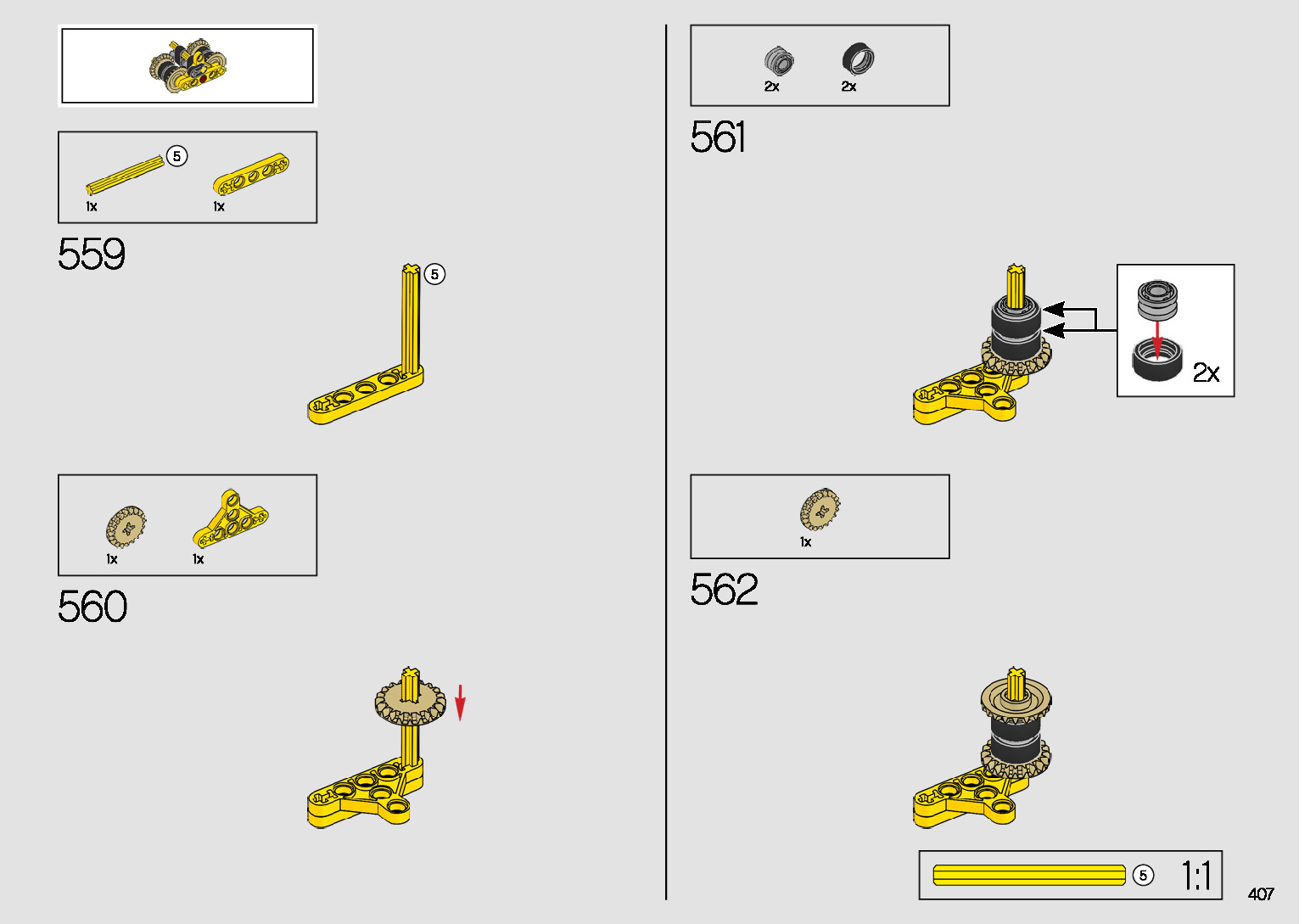 5
1x
1x
559
5
1x
1x
560
2x
2x
561
2x
1x
562
5
1:1
407