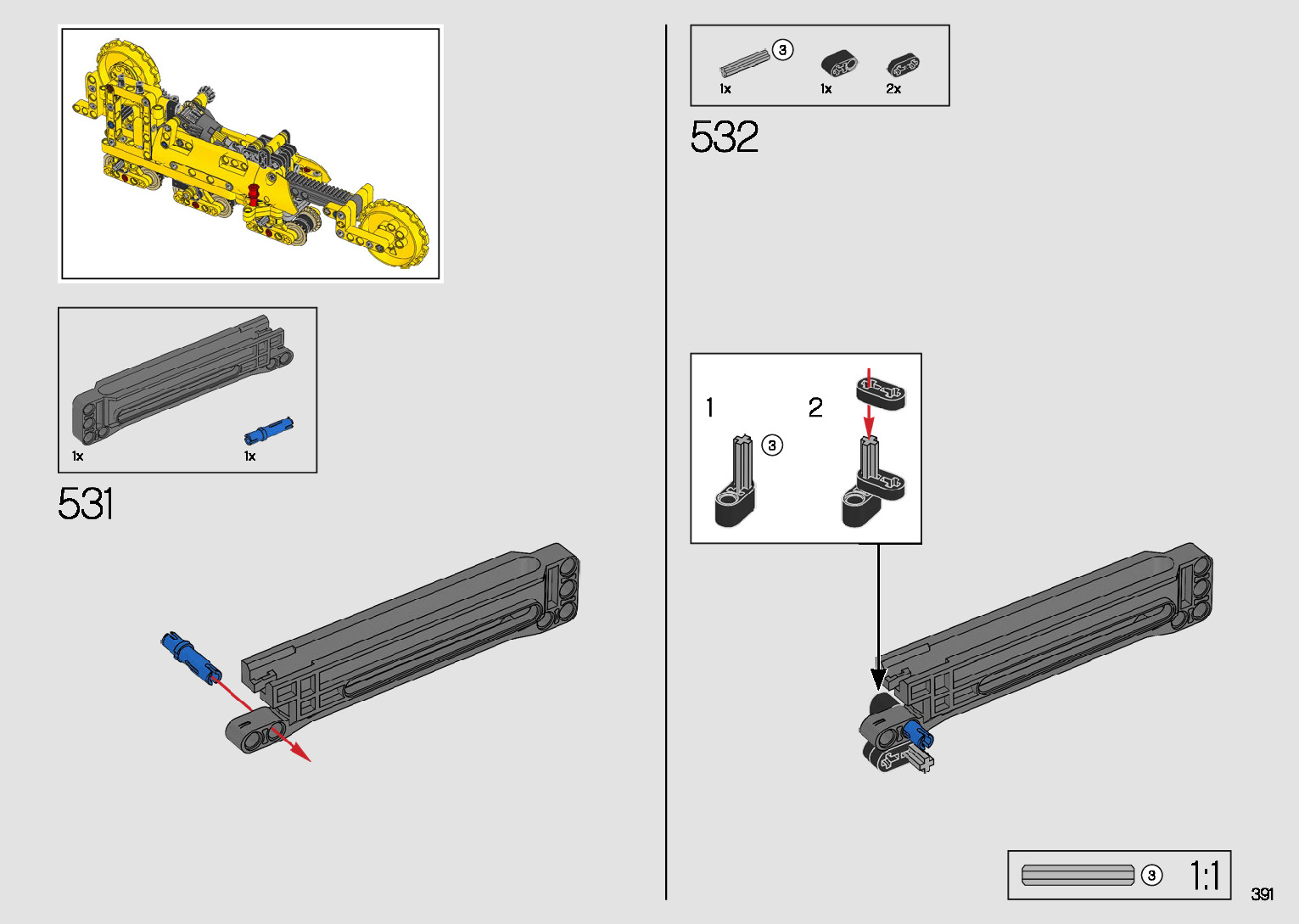 1x 1x

531

3
1x 1x 2x

532

1 3 2

3 1:1

391