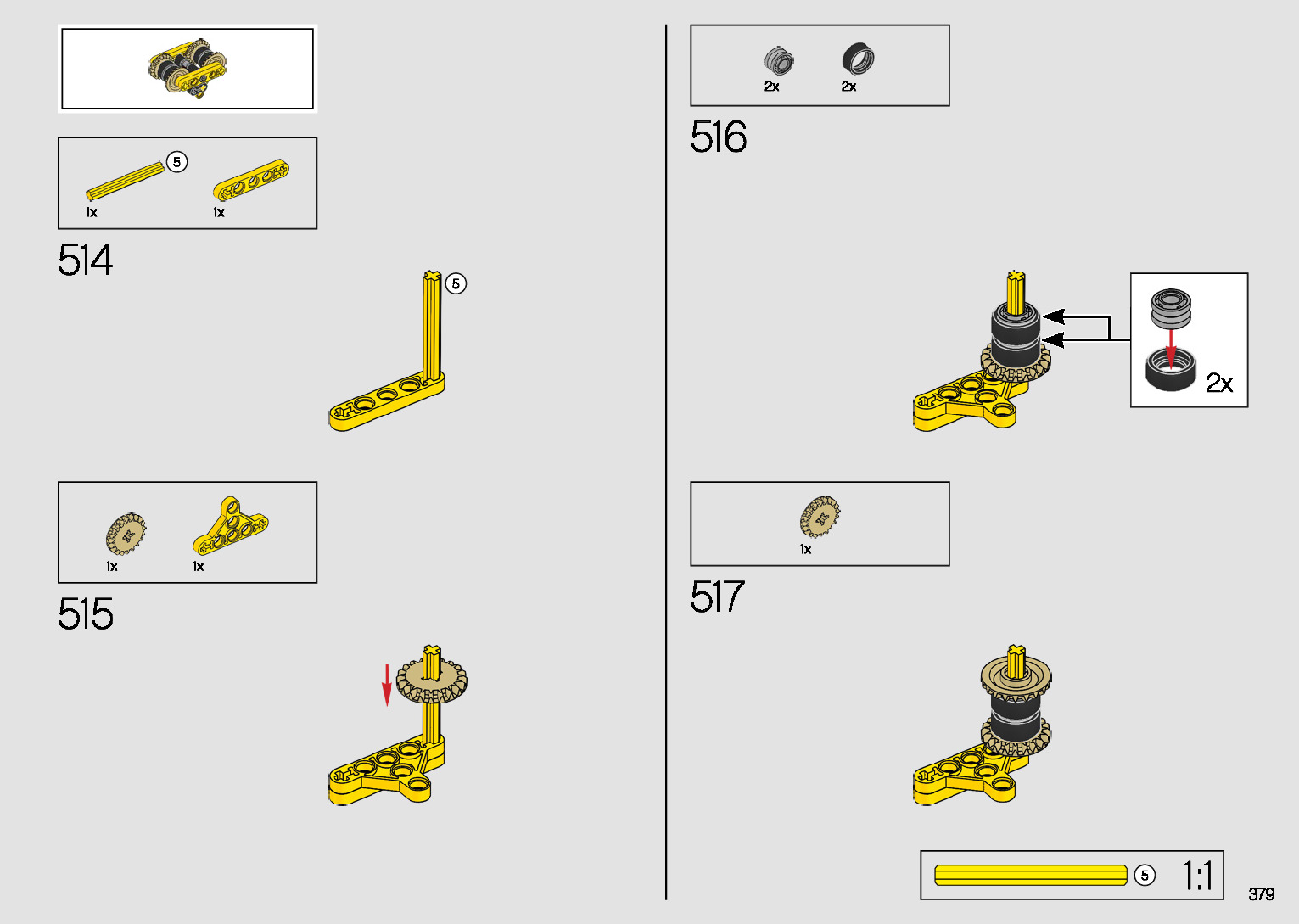 5
1x
1x
514
5

1x
1x
515

2x
2x
516

2x

1x
517

5
1:1
379