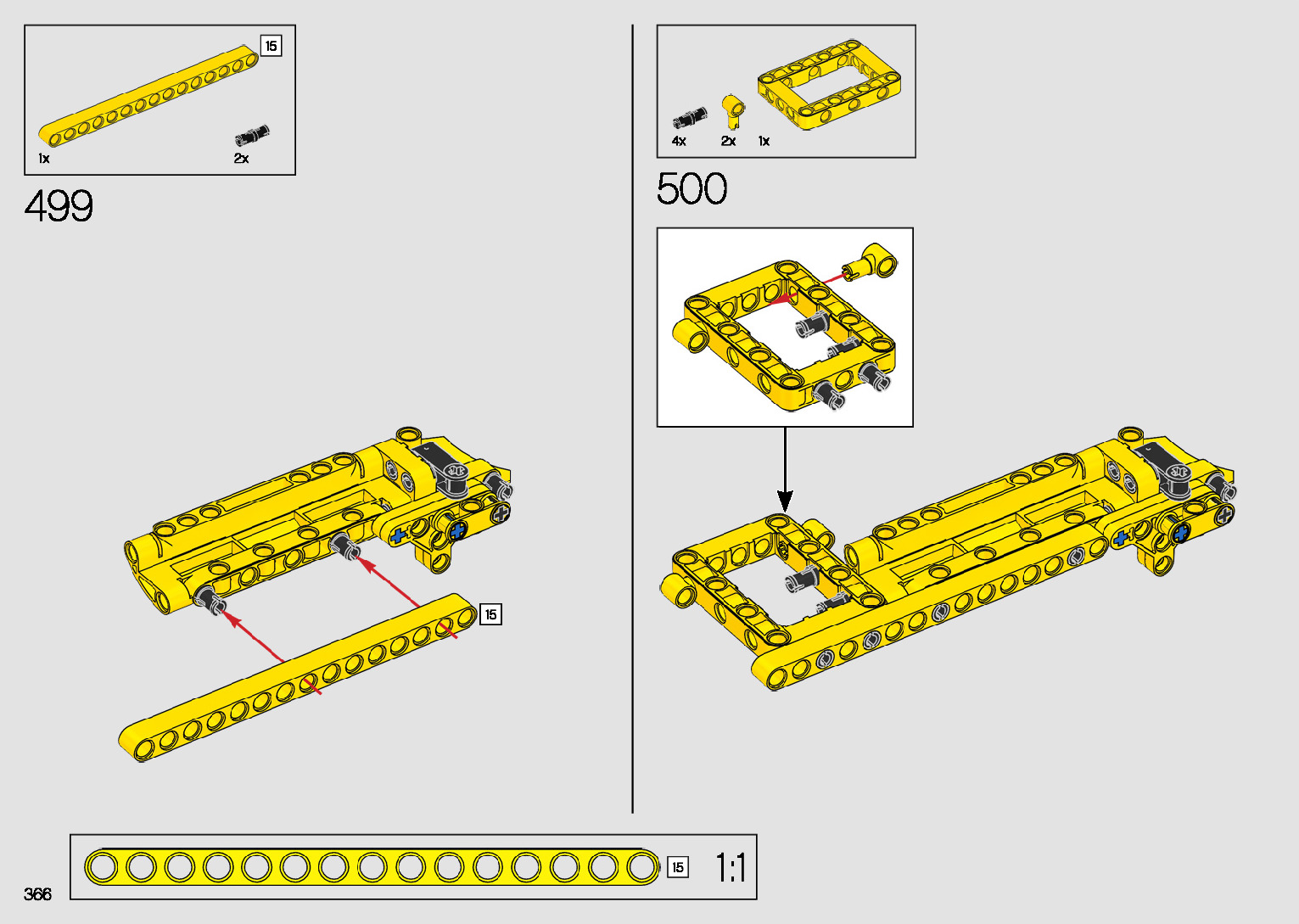 15

1x

2x

499

15

4x

2x

1x

500

15

1:1

366