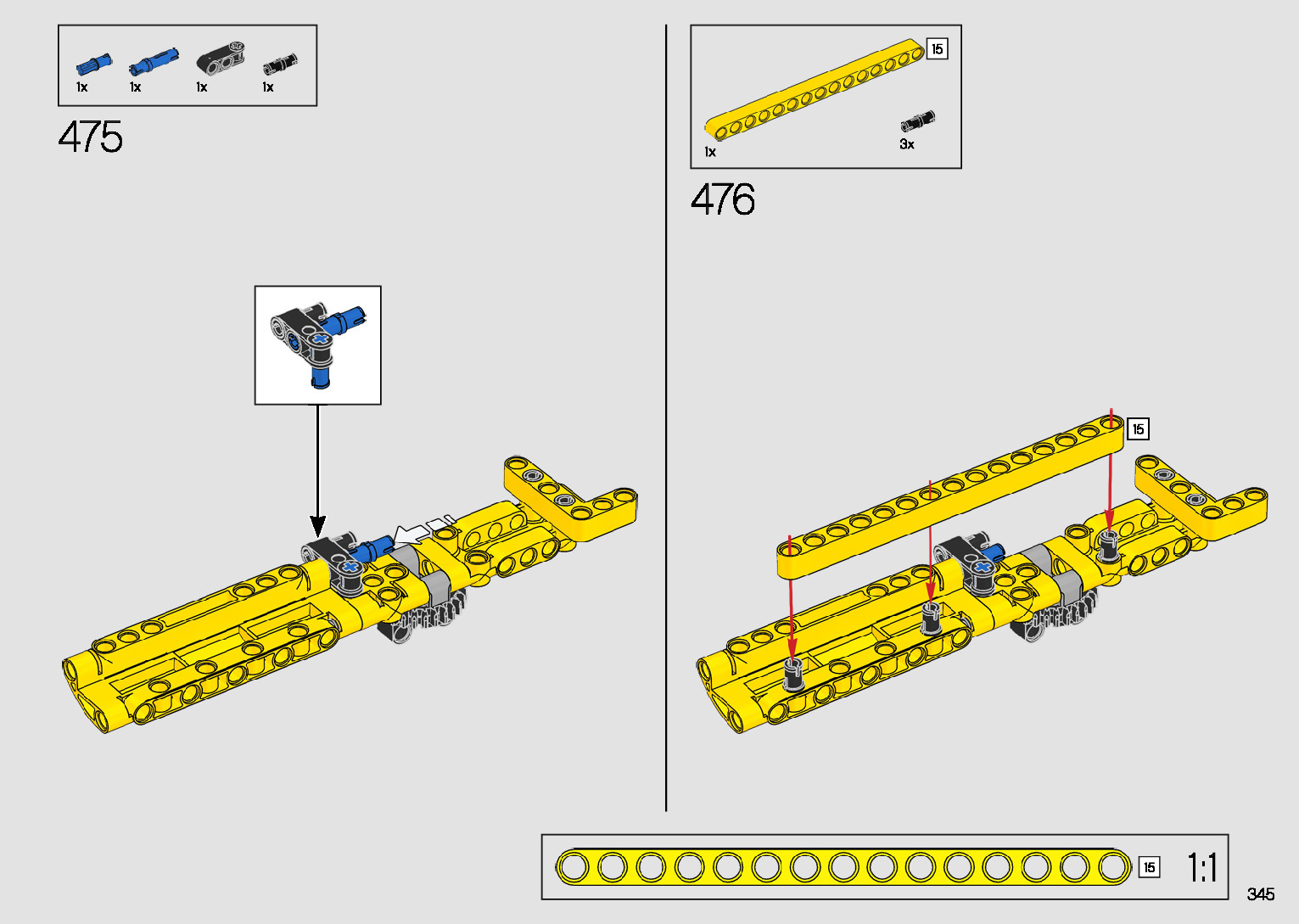 1x 1x 1x 1x

475

15

1x 3x

476

15

15 1:1

345