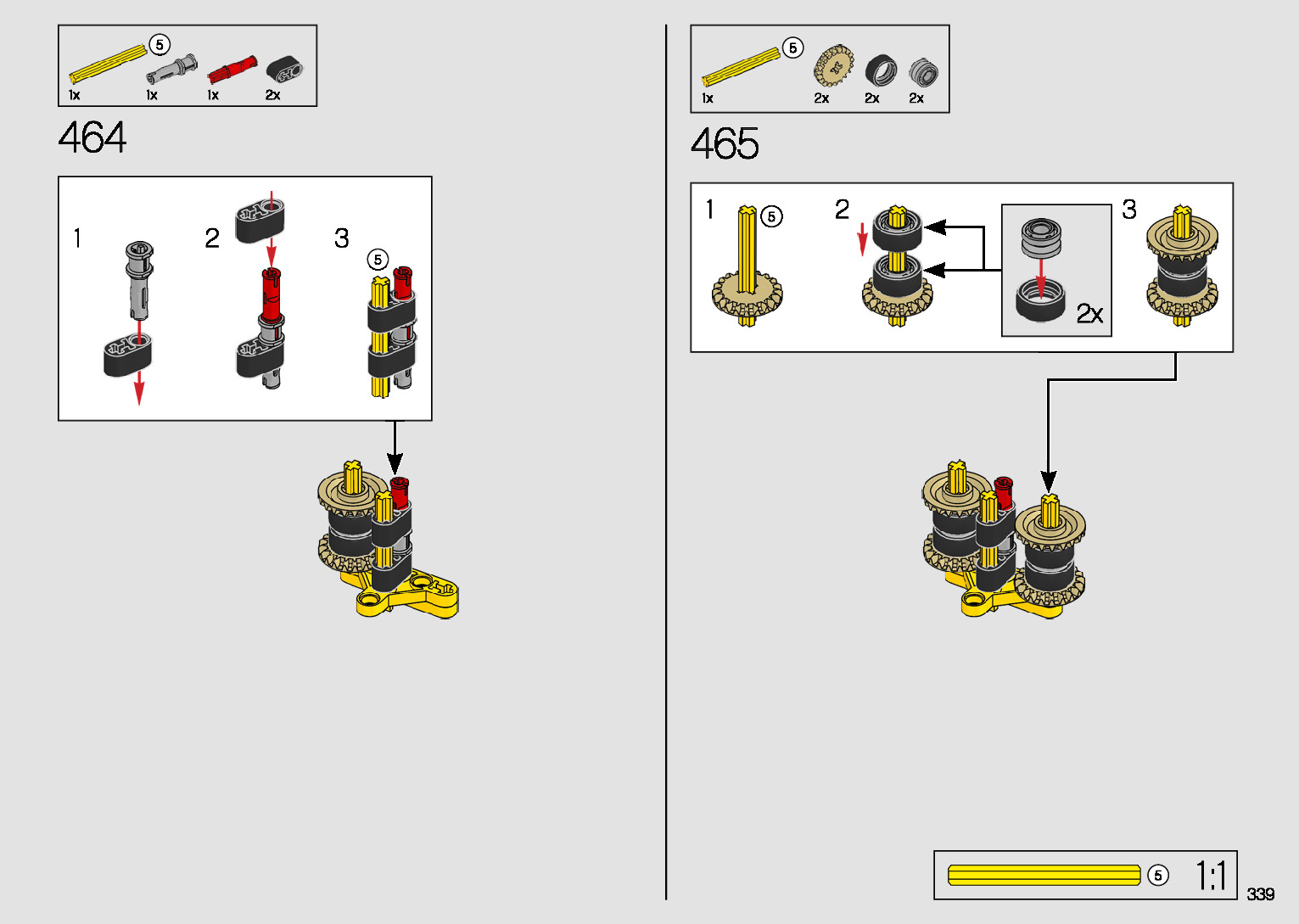 5
1x 1x 1x 2x

464

1
2
3
5

5
1x 2x 2x 2x

465

1 5
2
2x
3

5 1:1

339