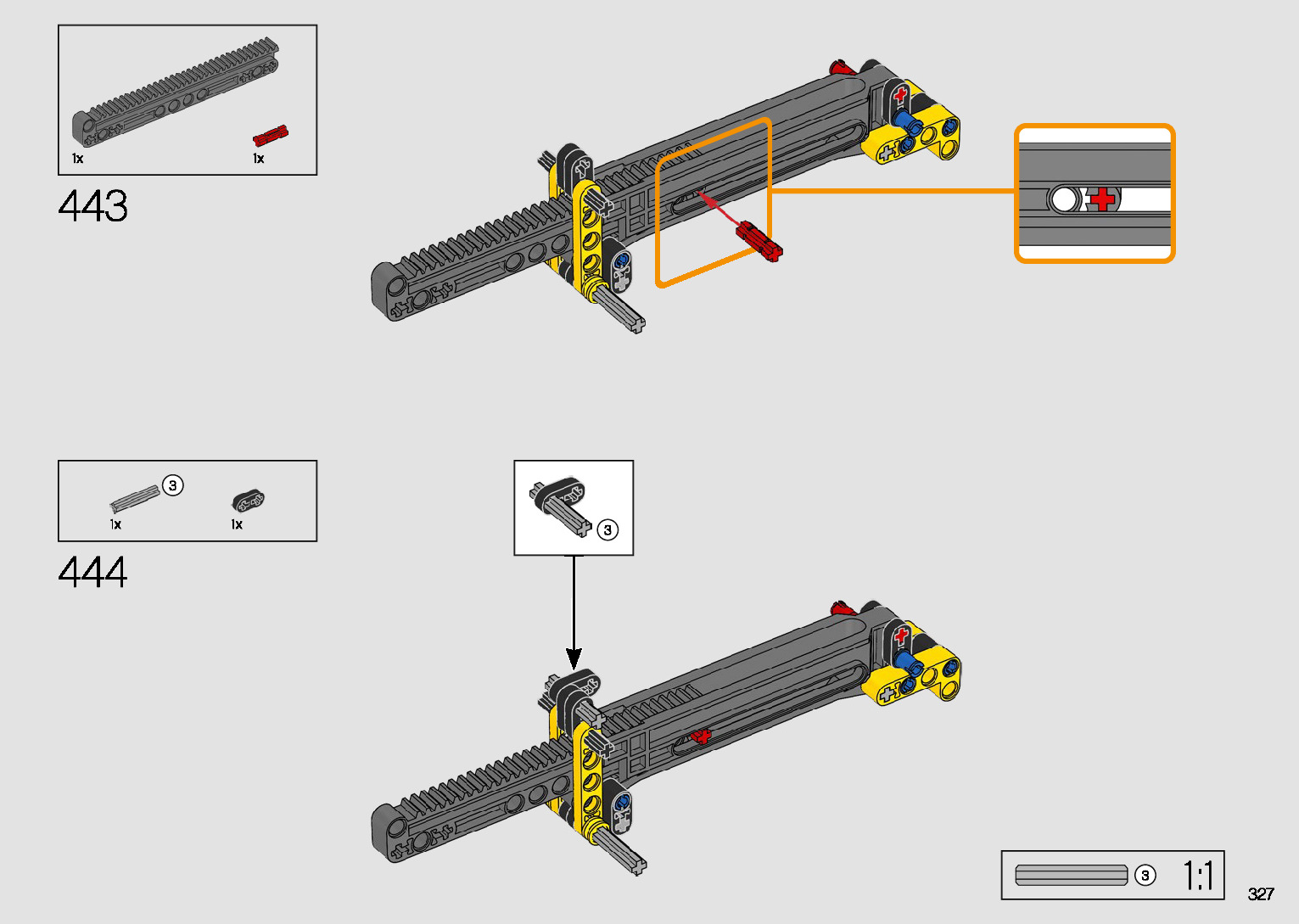 1x
1x
443

3
1x
1x
444

3

3
1:1
327