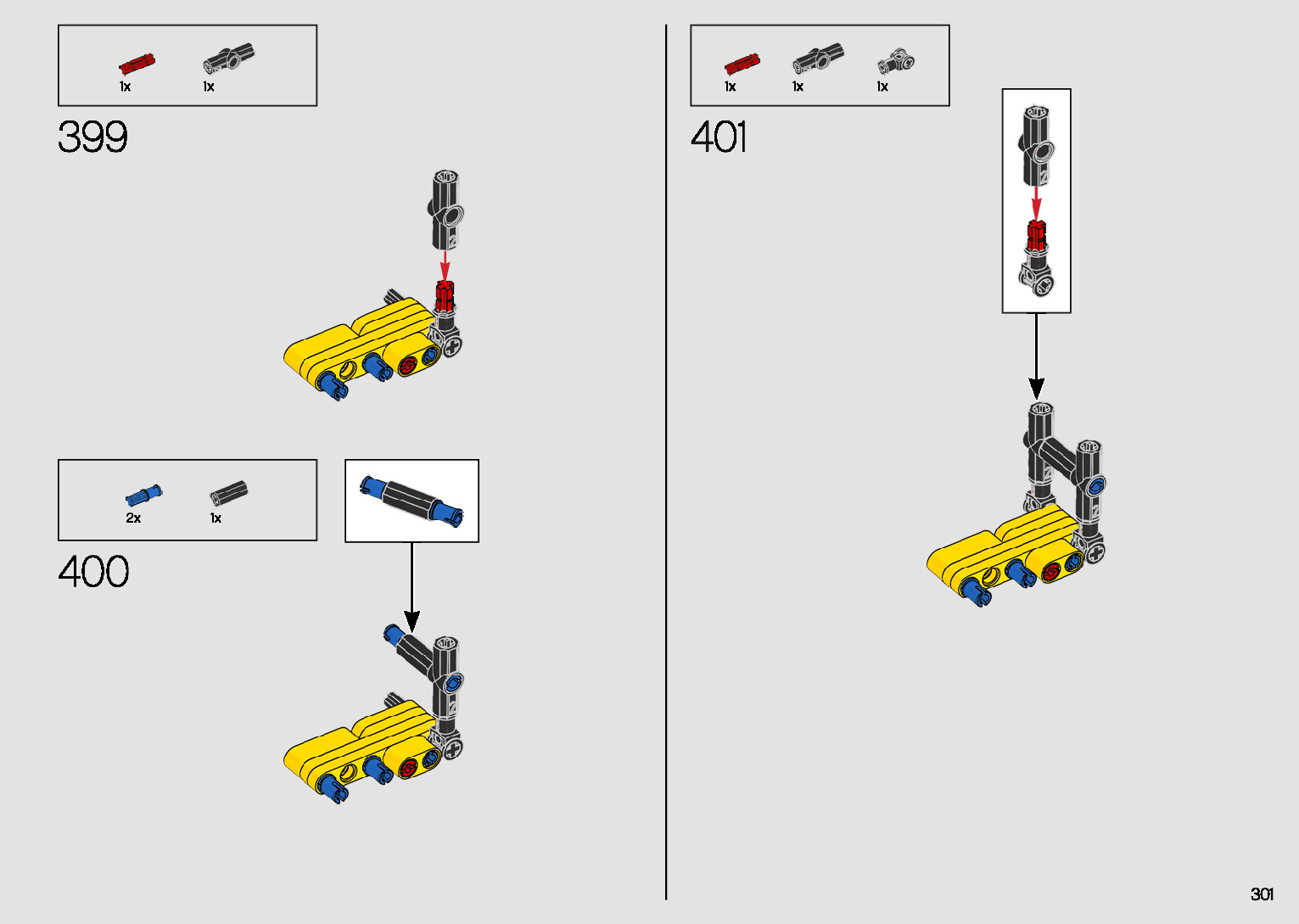 1x 1x

399

2x 1x

400

1x 1x 1x

401

301