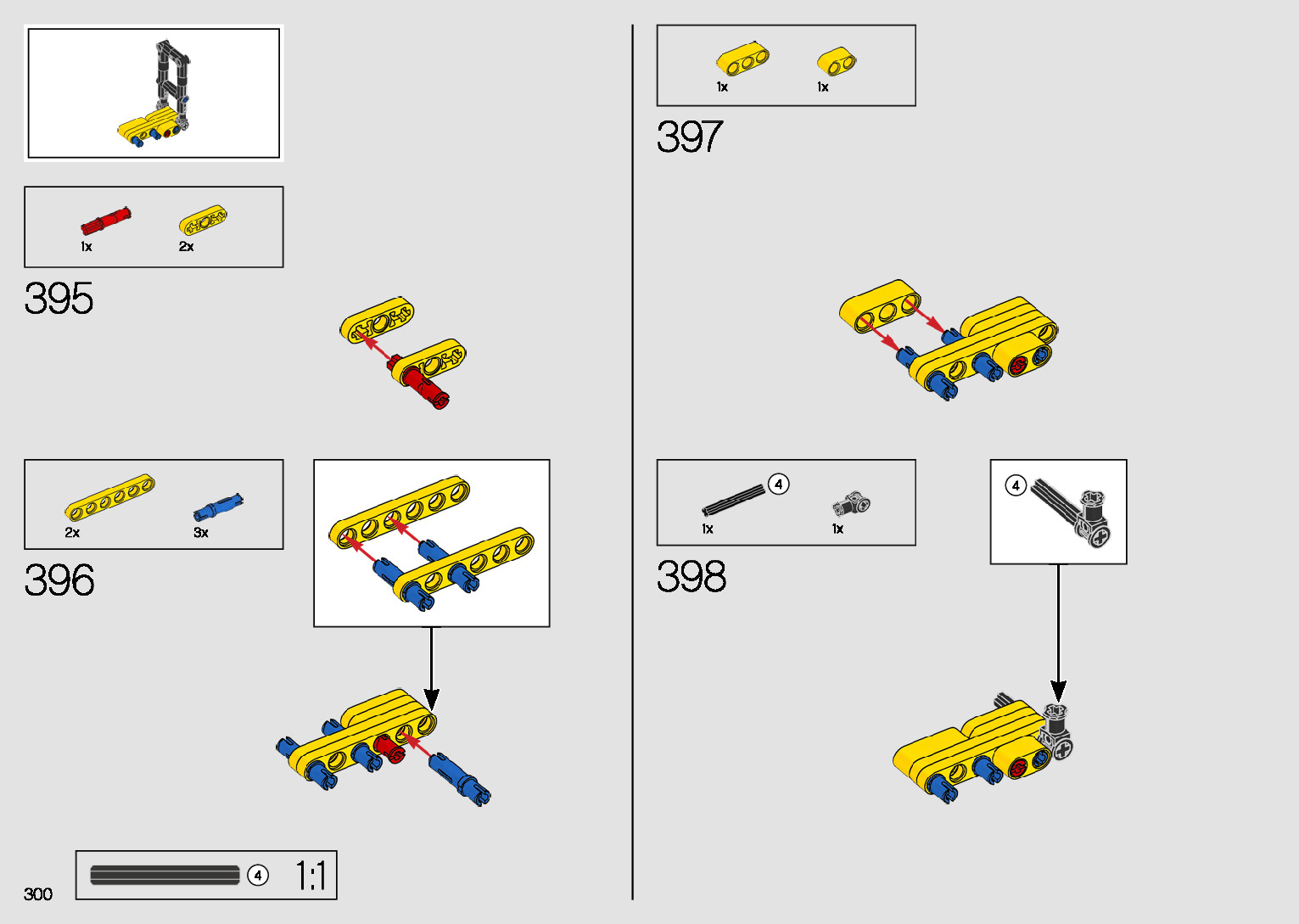 1x
2x

395

2x
3x

396

300

4
1:1

1x
1x

397

4
1x
1x

398

4