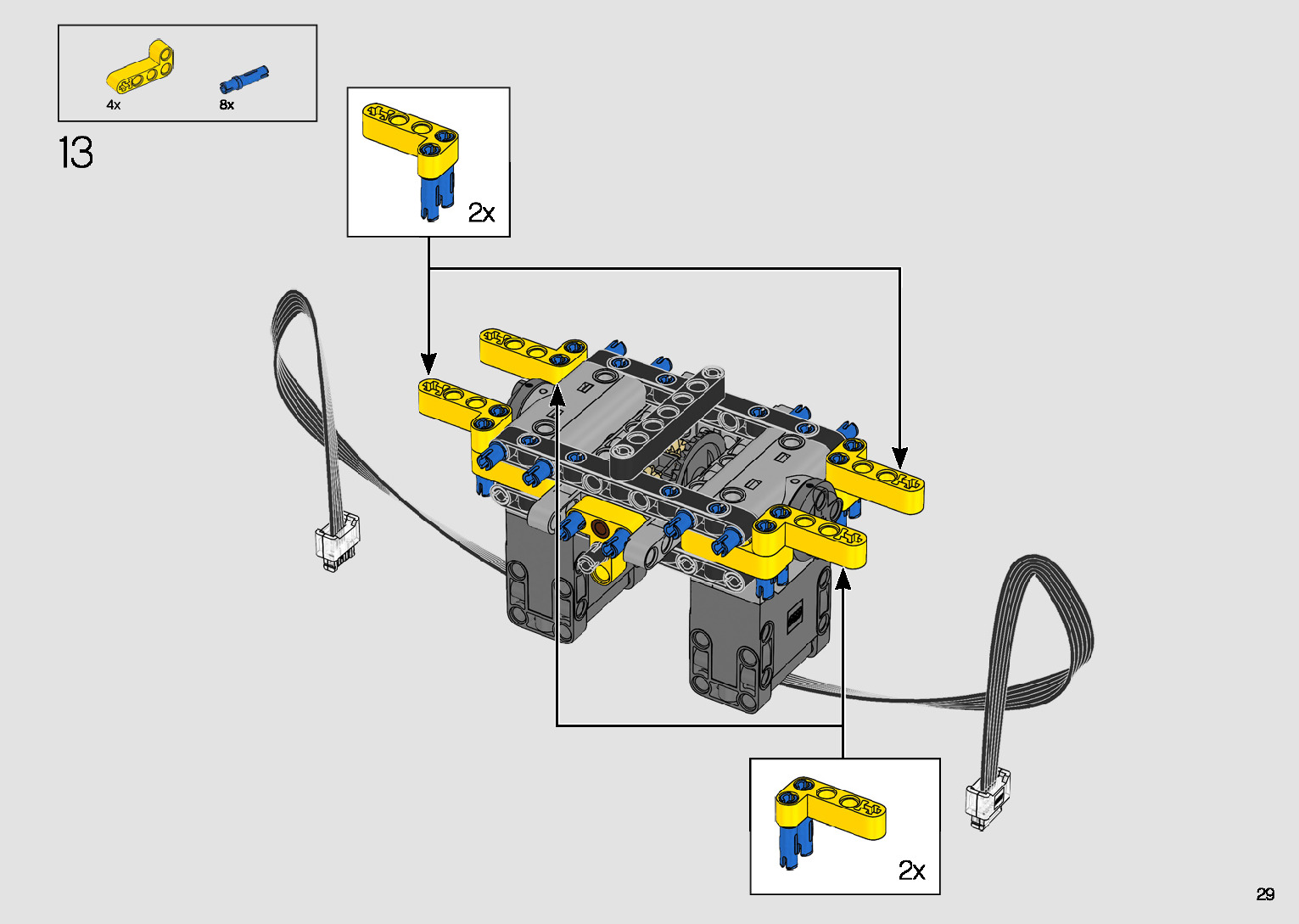 4x

8x

13

2x

2x

29