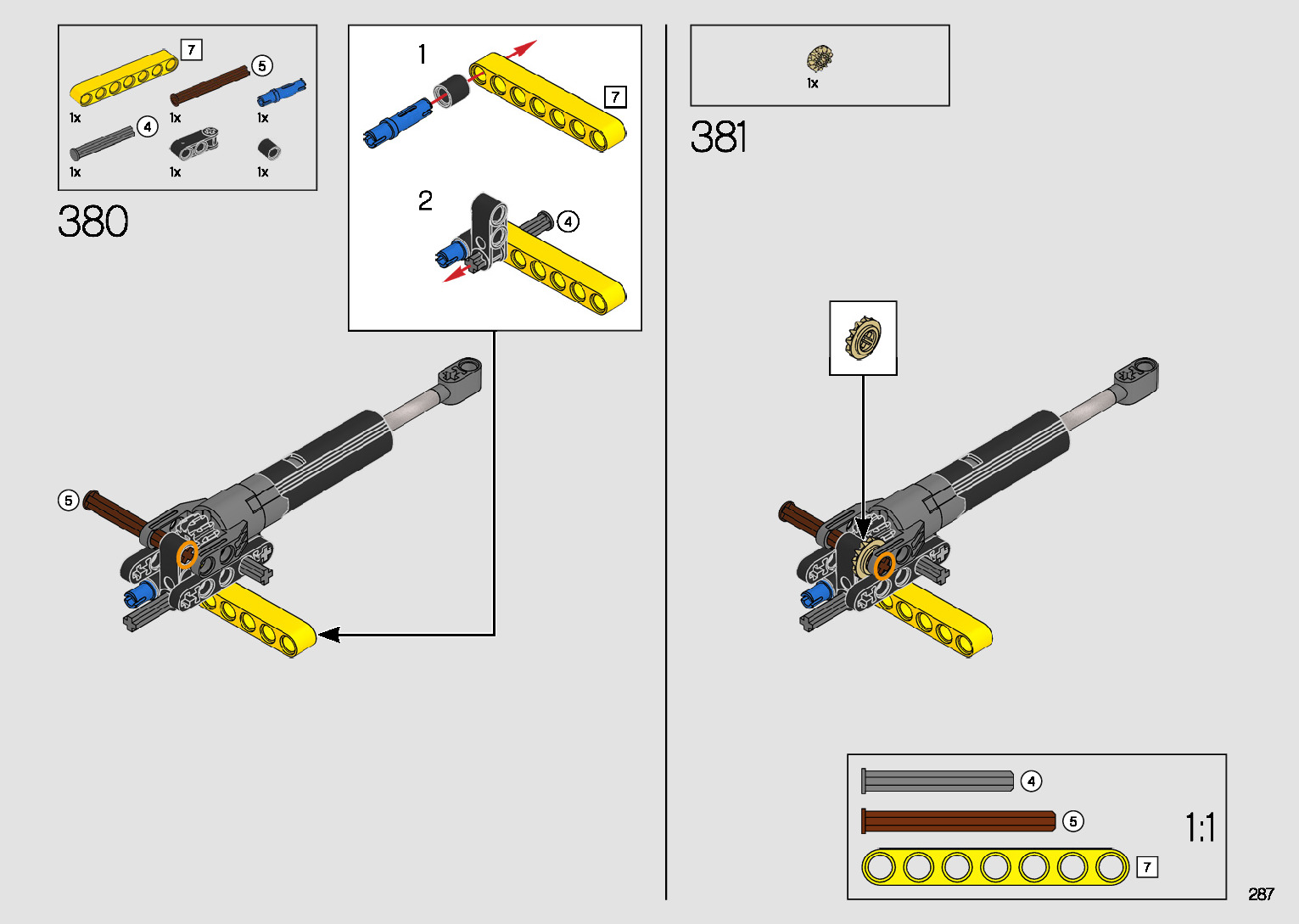 7
5
1x
1x
1x
4
1x
1x
1x

380

1
7

2
4

5

1x

381

4
5
7
1:1

287