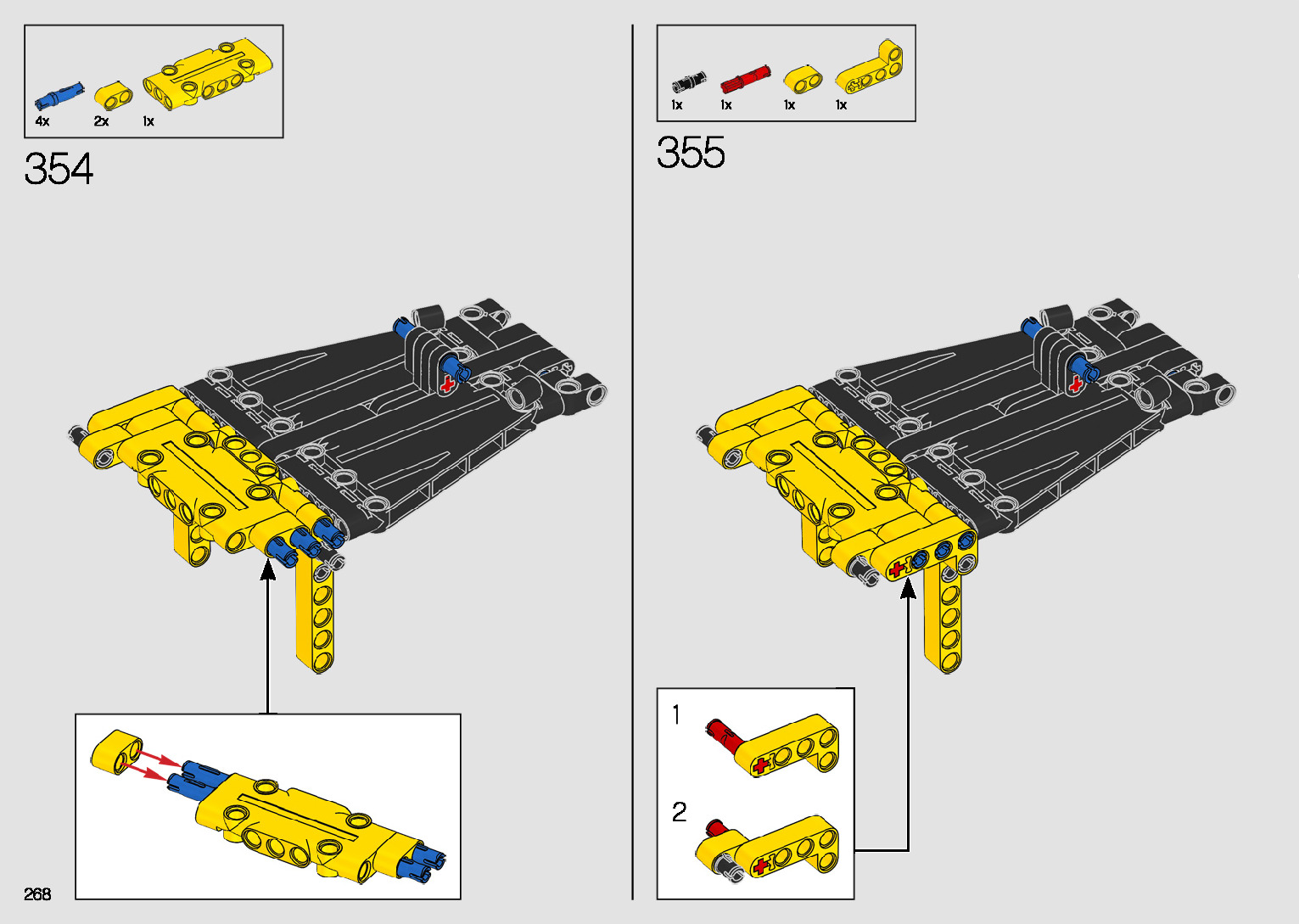 4x 2x 1x

354

268

1x 1x 1x 1x

355

1

2