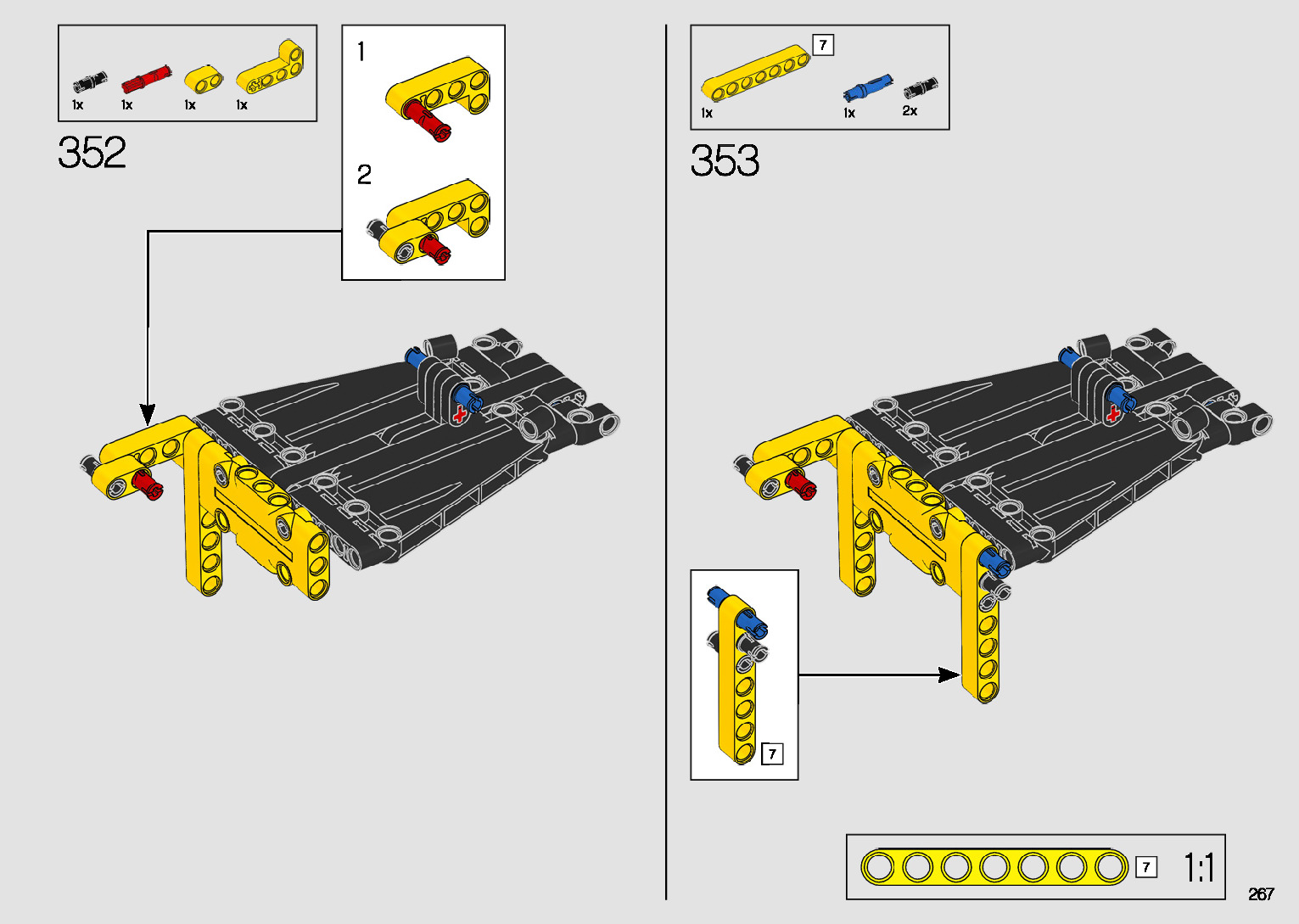 1x 1x 1x 1x

352

1

2

7

1x 1x 2x

353

7

7 1:1

267