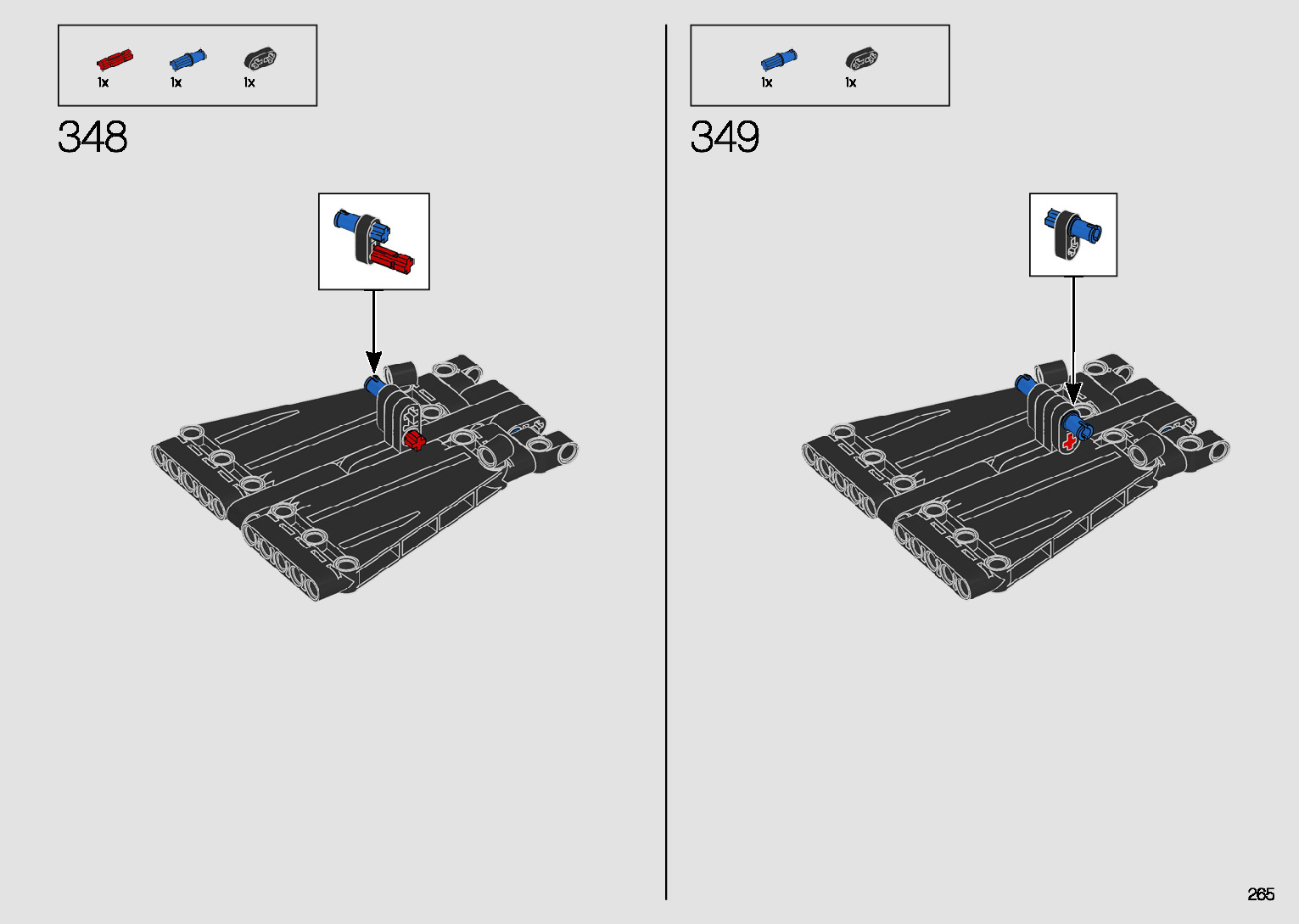 1x 1x 1x

348

1x 1x

349

265