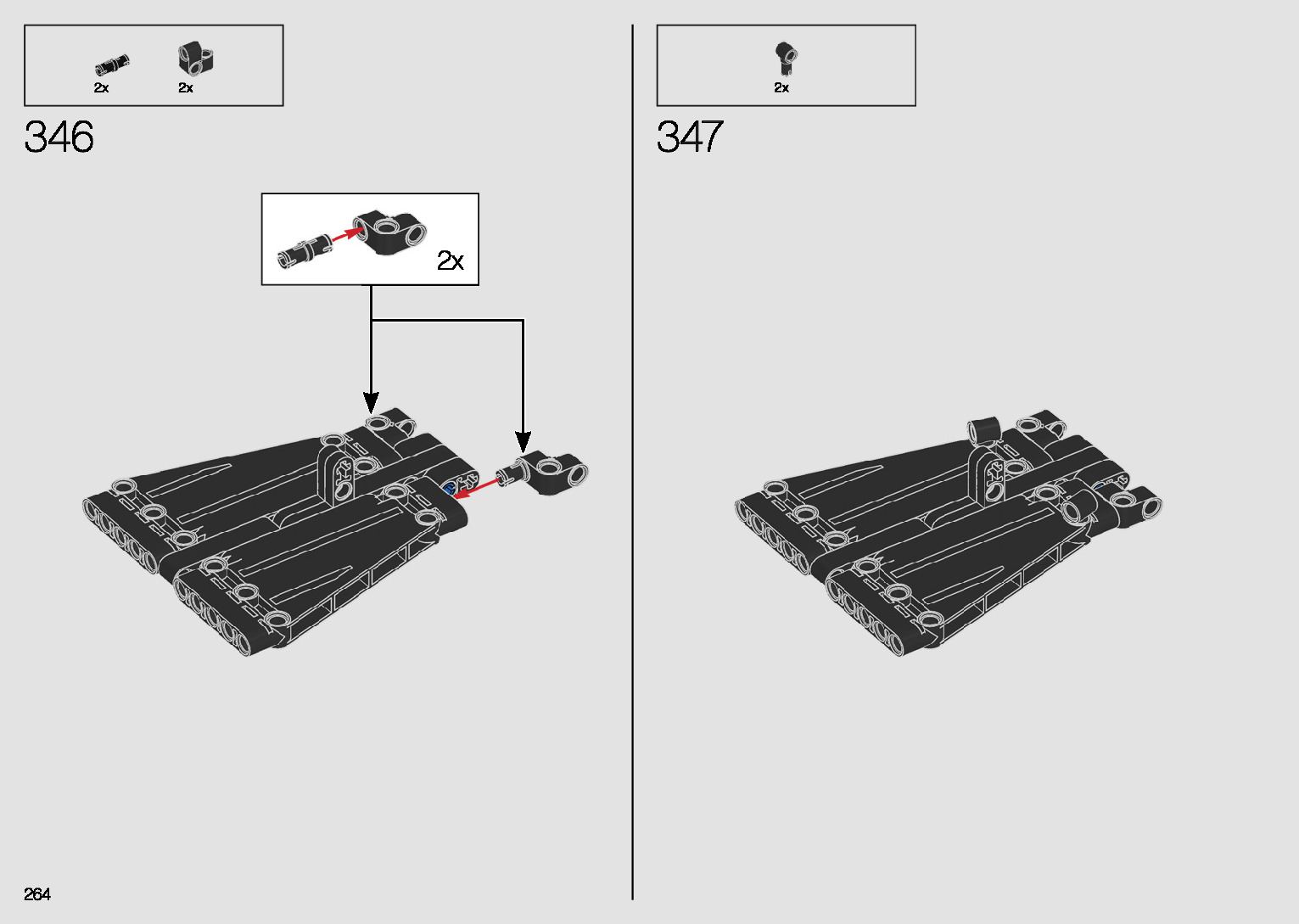 2x 2x

346

2x

2x

347

264