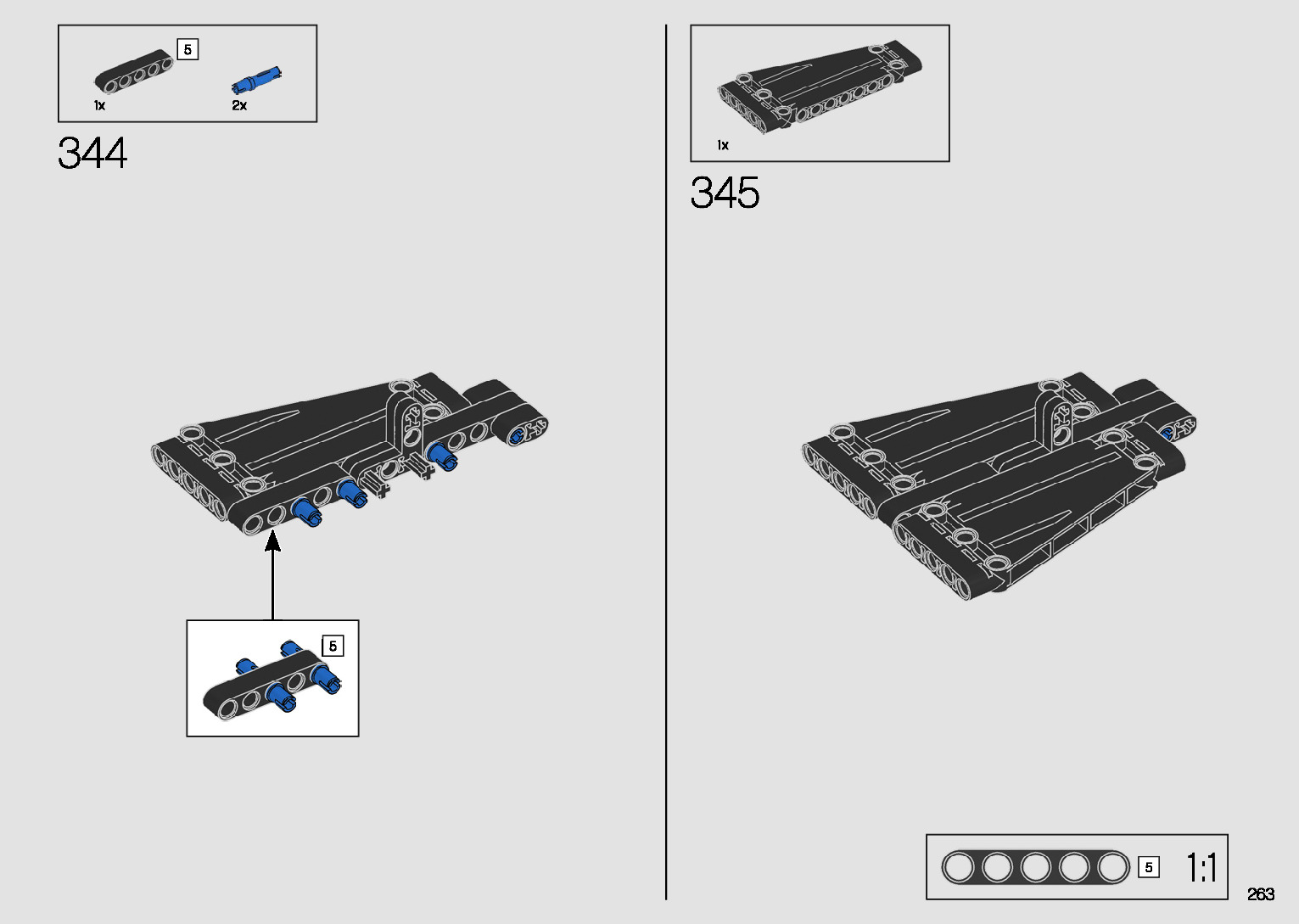 5
1x
2x
344
5
1x
345
5
1:1
263