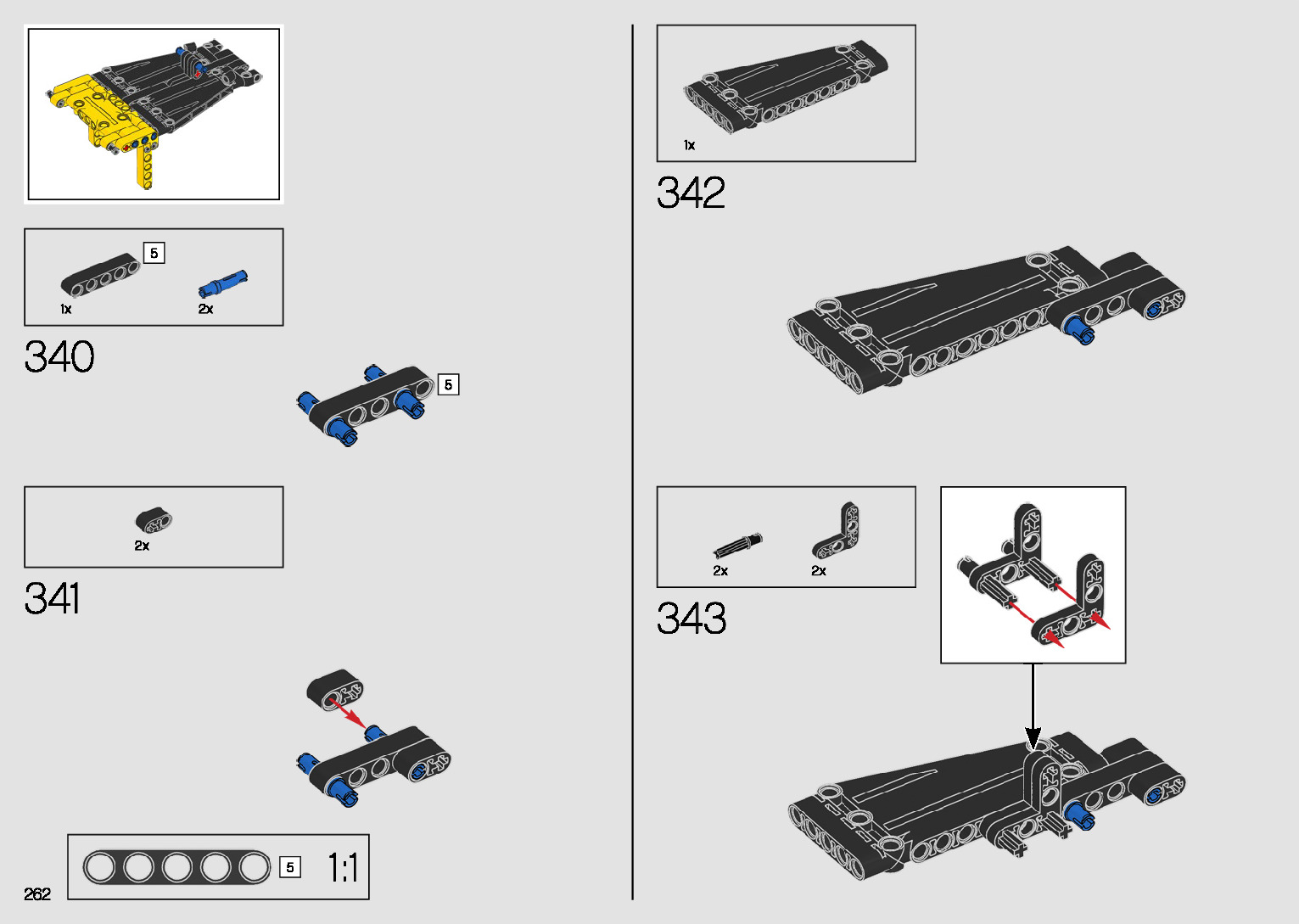 5

1x

2x

340

5

2x

341

5

1:1

262

1x

342

2x

2x

343