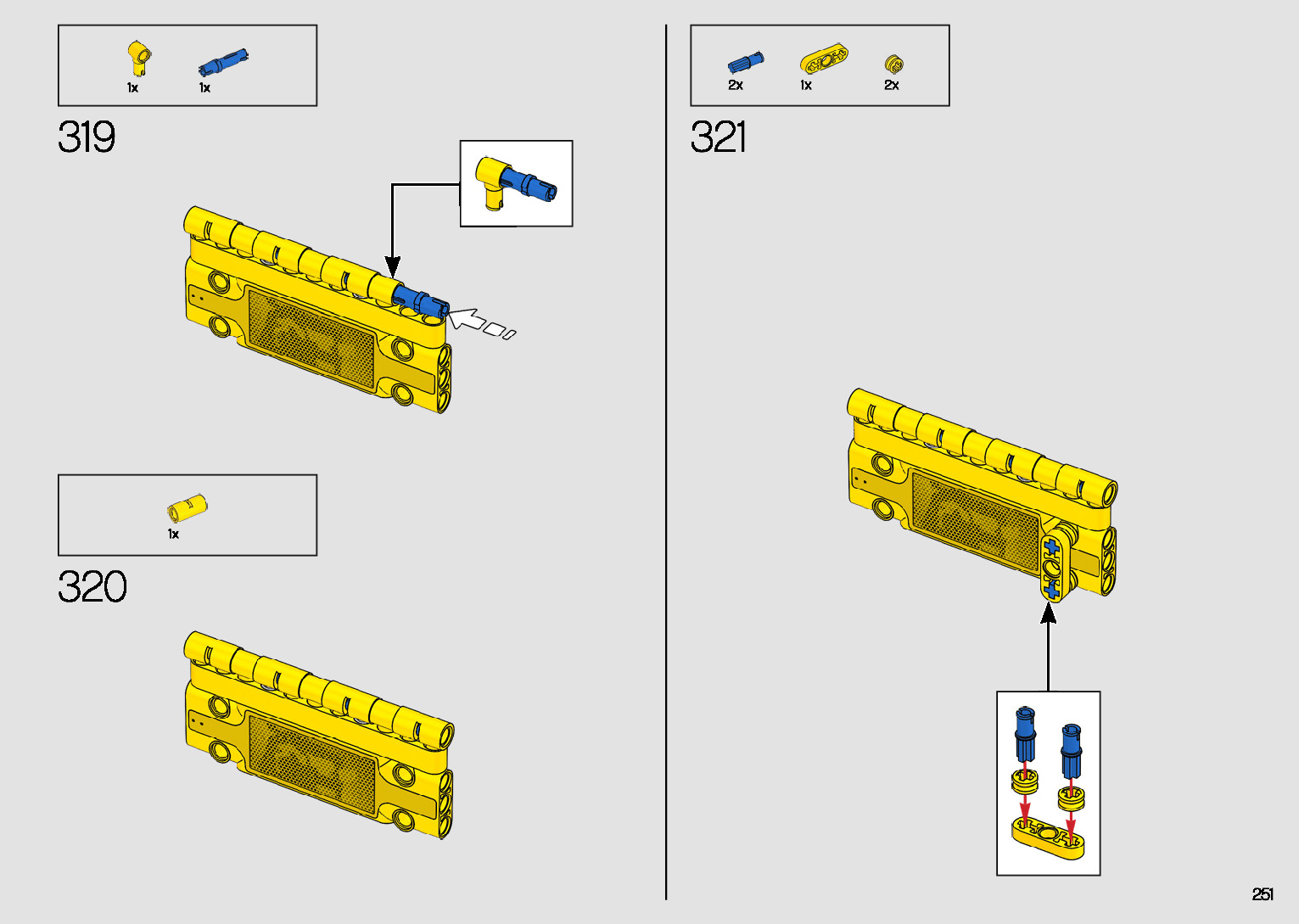 1x 1x

319

1x

320

2x 1x 2x

321

251