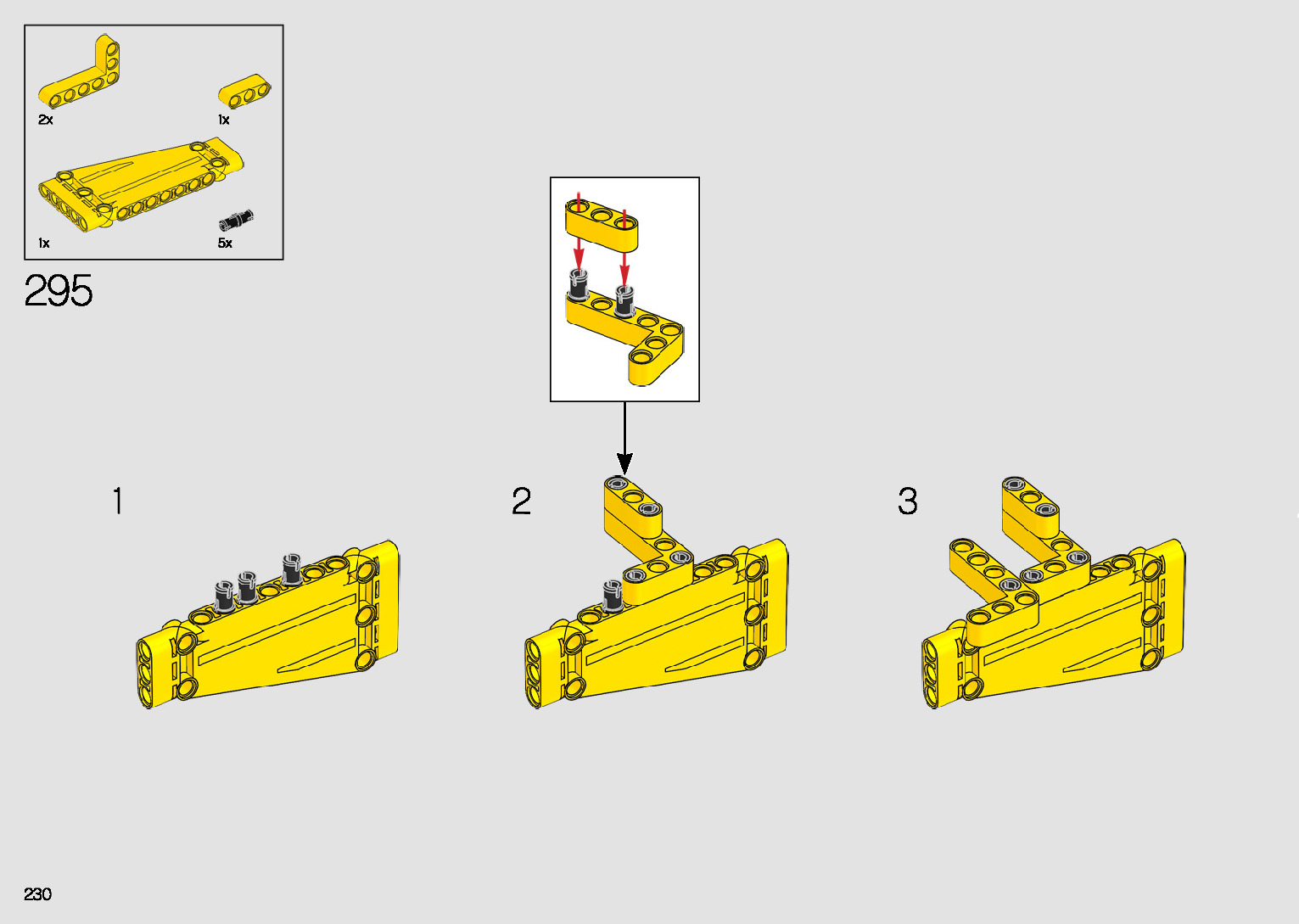 2x
1x
1x
5x
295
1
2
3
230