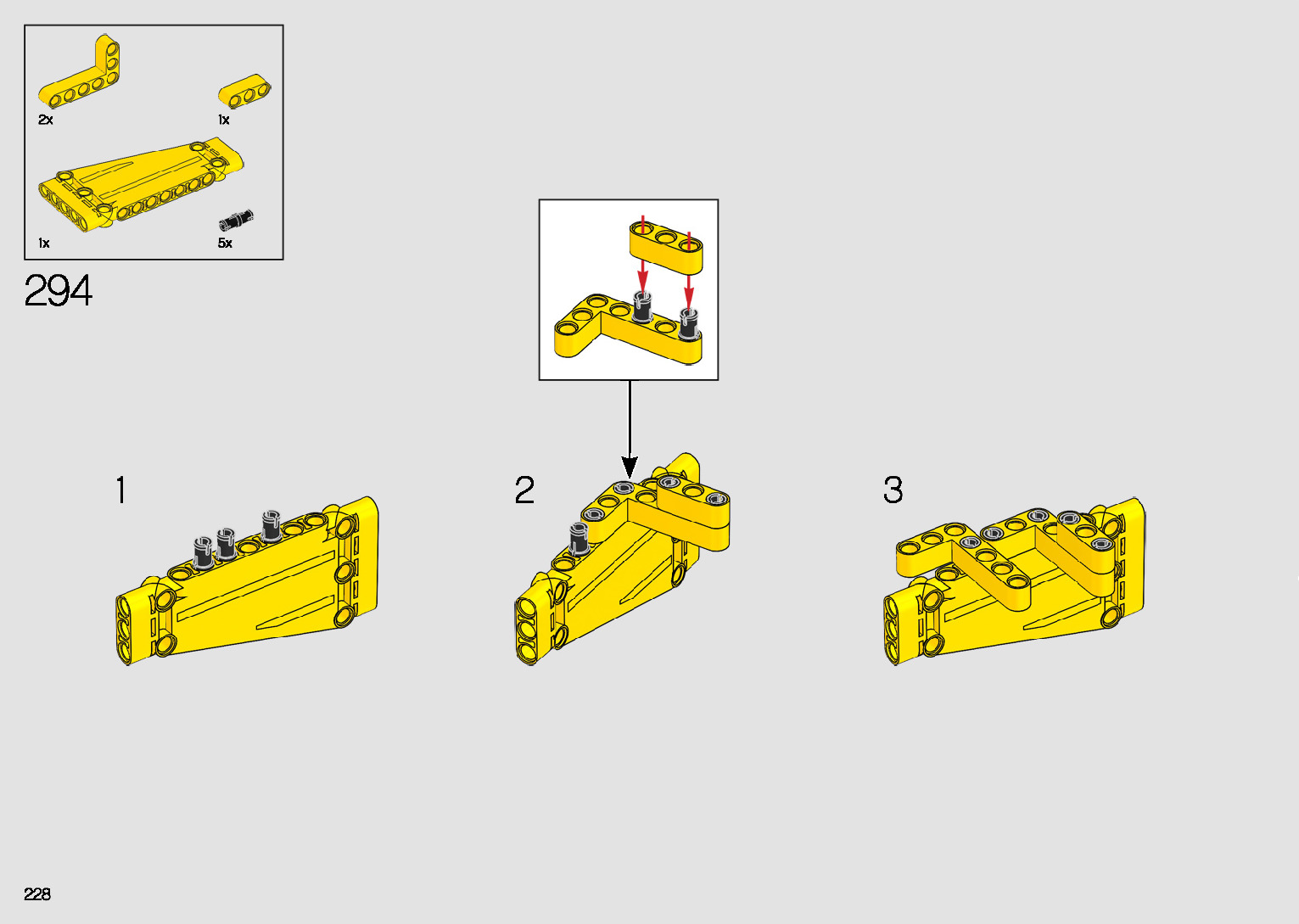 2x
1x
1x
5x
294
1
2
3
228