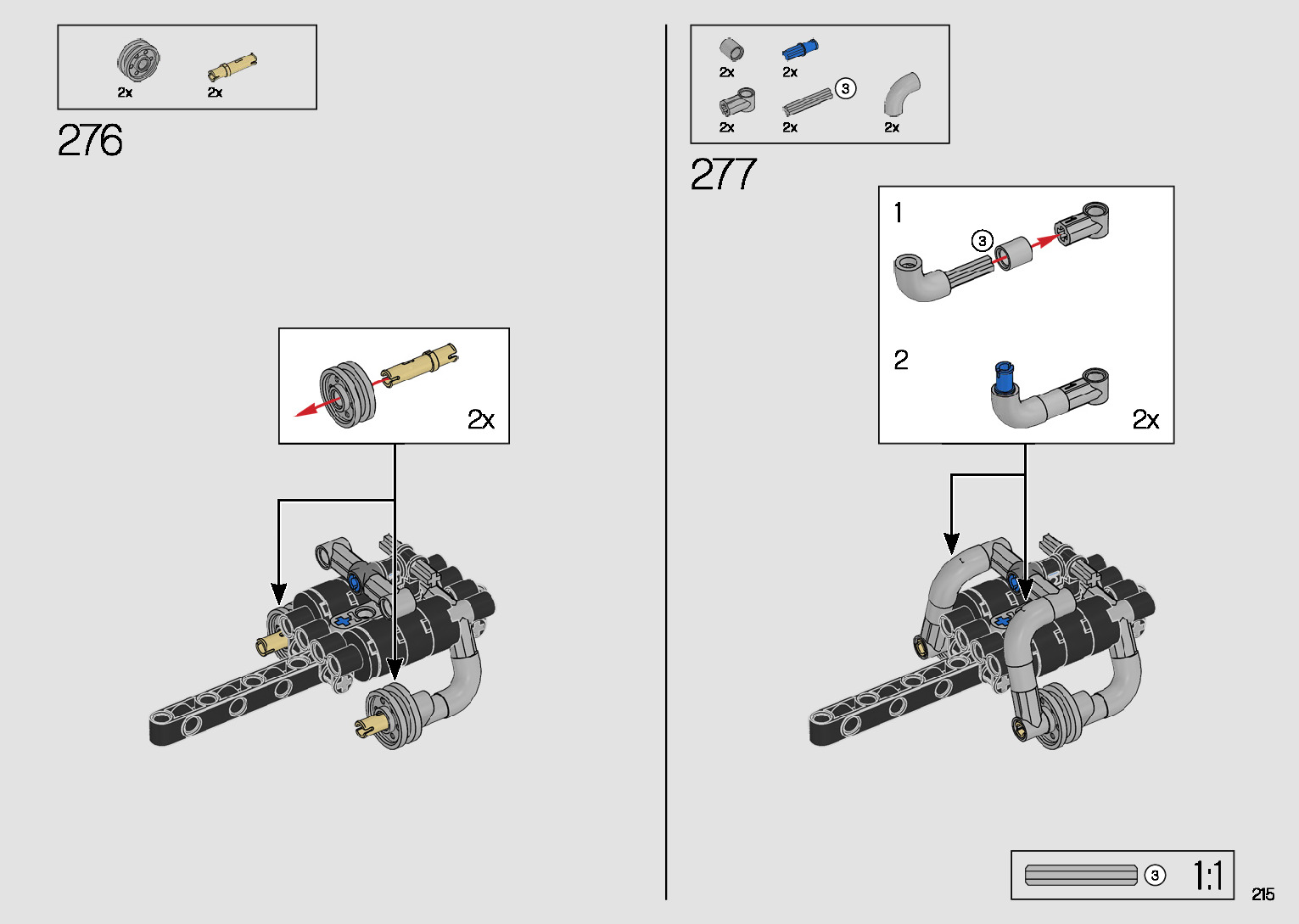 2x 2x

276

2x

2x 2x
2x 2x 3 2x

277

1
3

2

2x

3 1:1

215