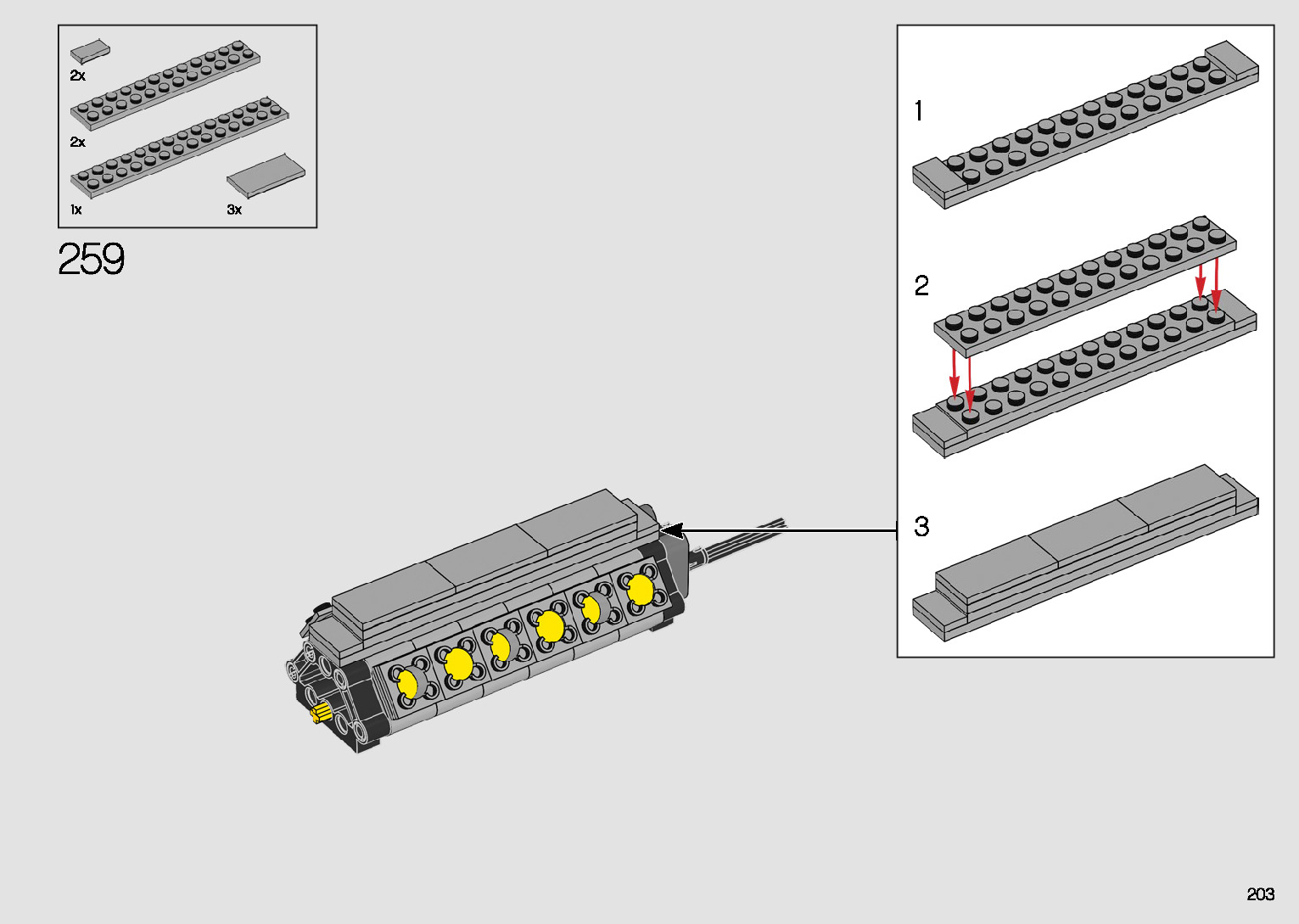 2x

2x

1x

3x

259

1

2

3

203