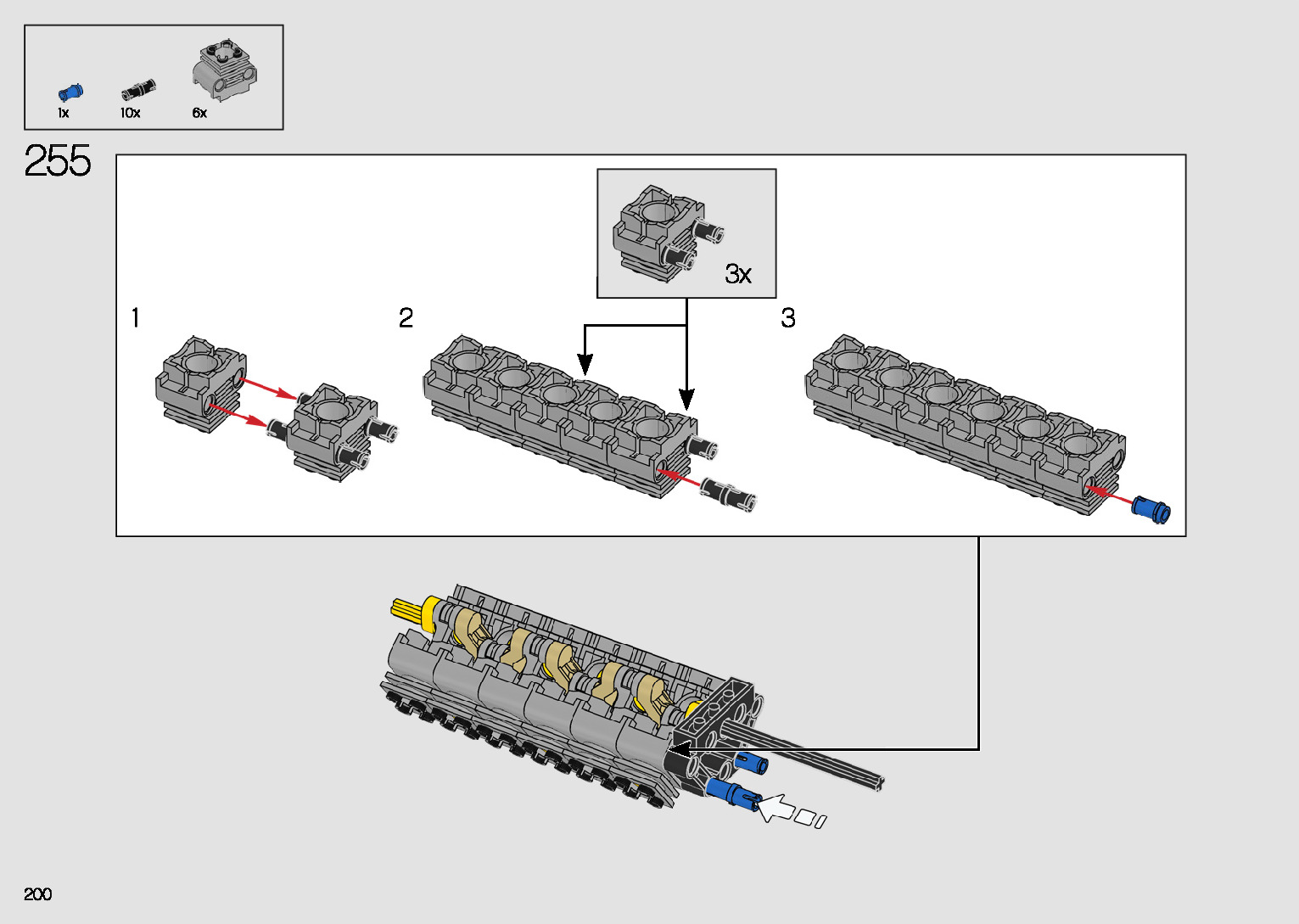 1x 10x 6x

255

3x

1

2

3

200