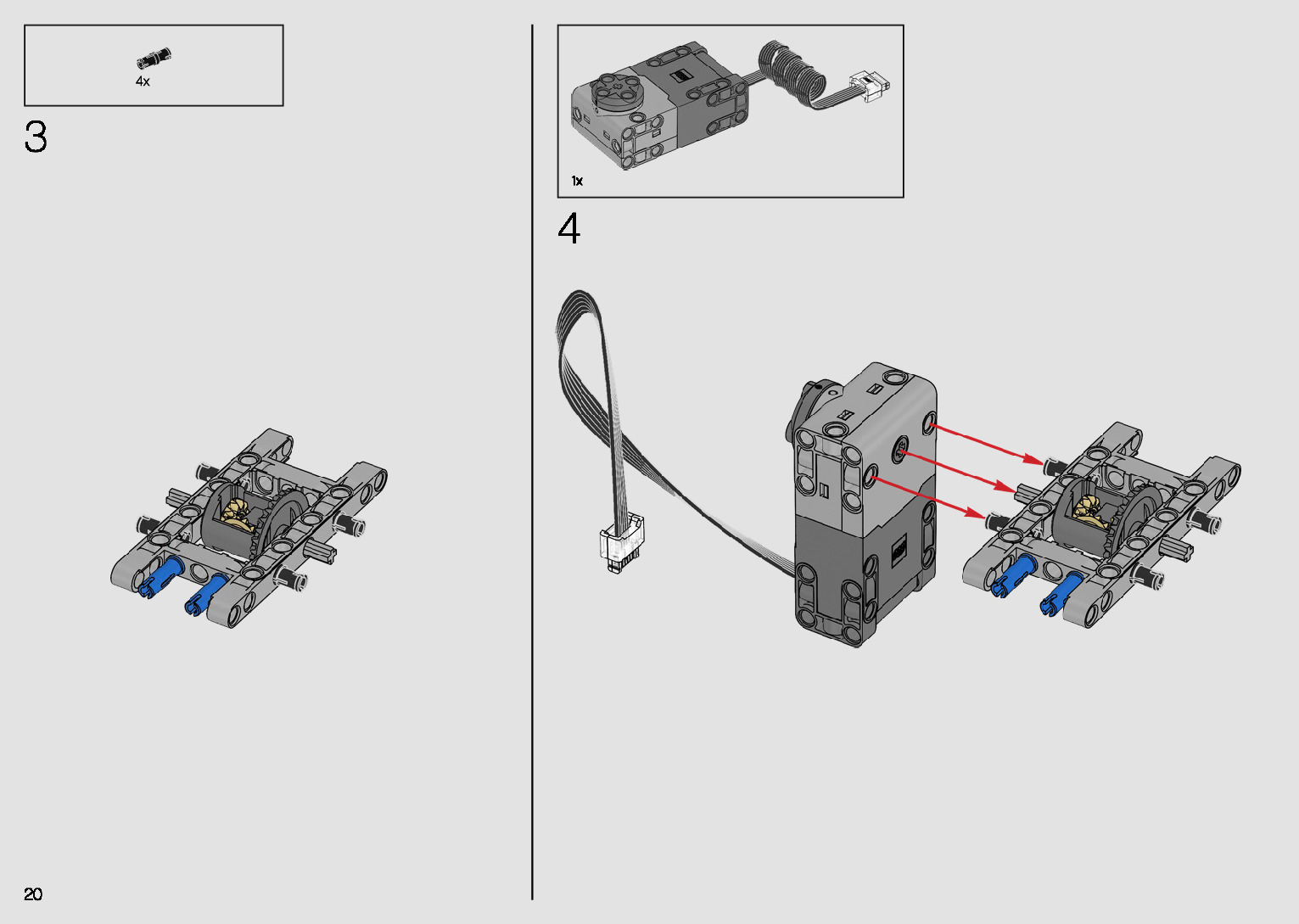 4x

3

1x

4

20