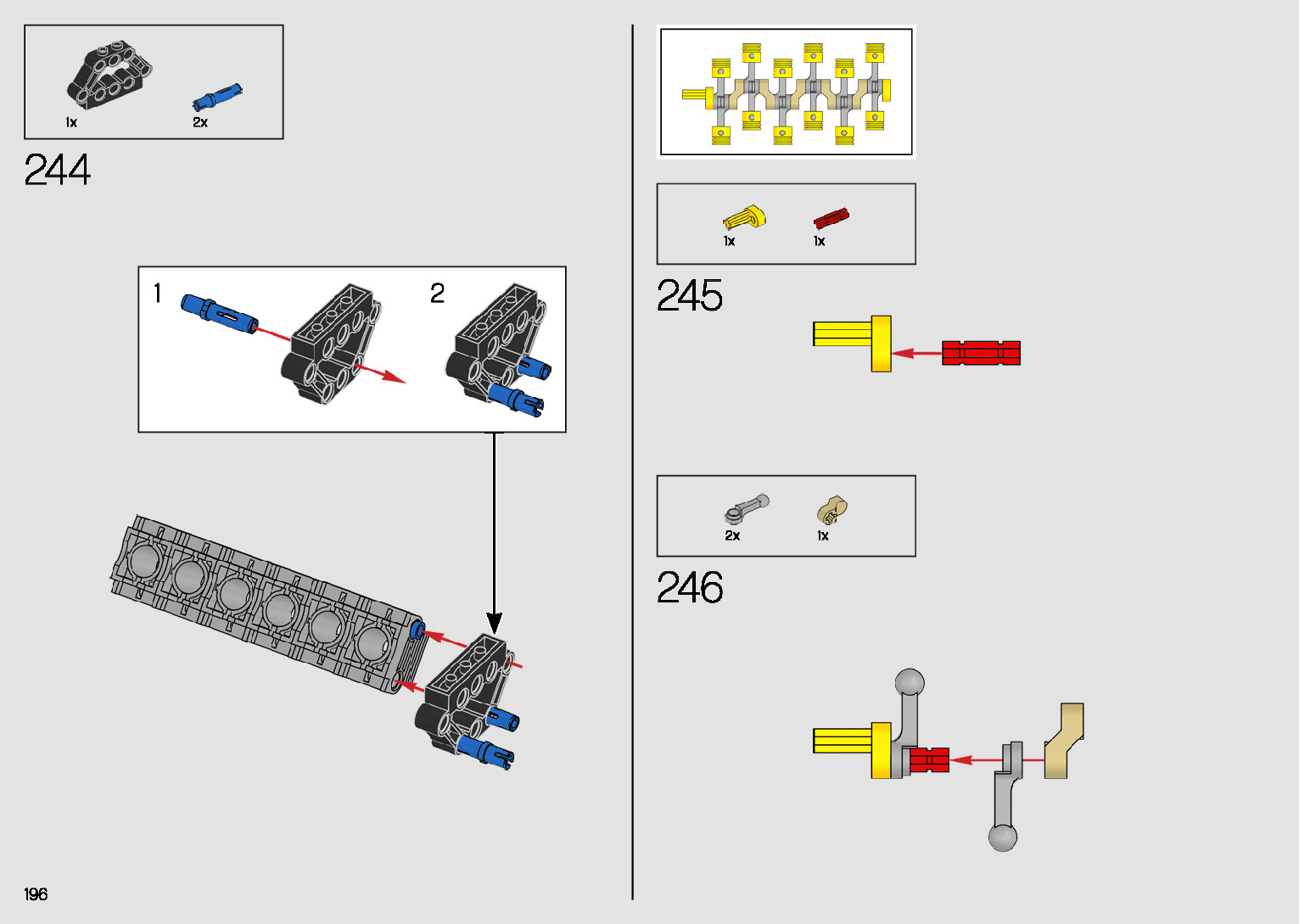 1x
2x

244

1
2

196

1x
1x

245

2x
1x

246