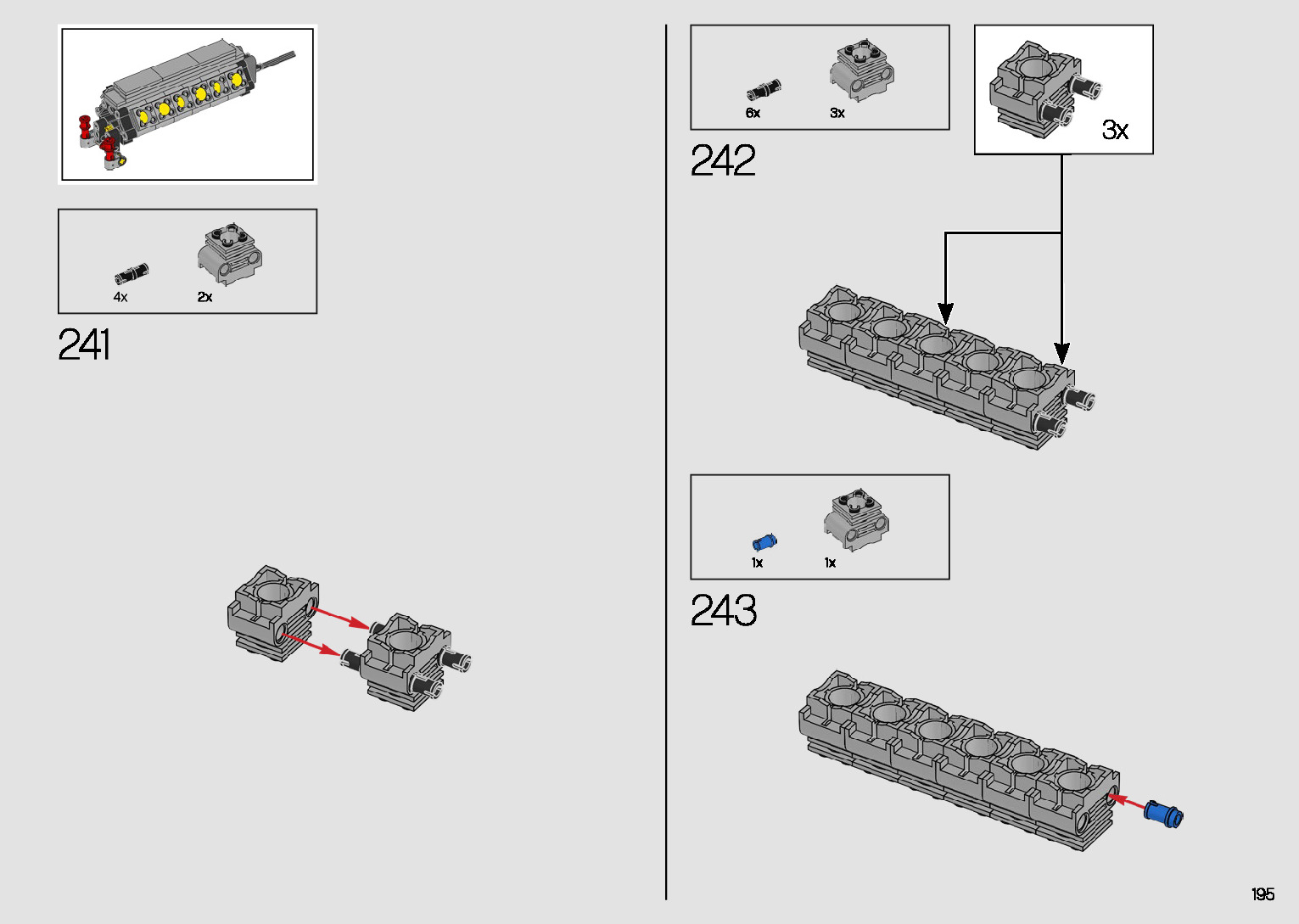 4x
2x

241

6x
3x

242

3x

1x
1x

243

195