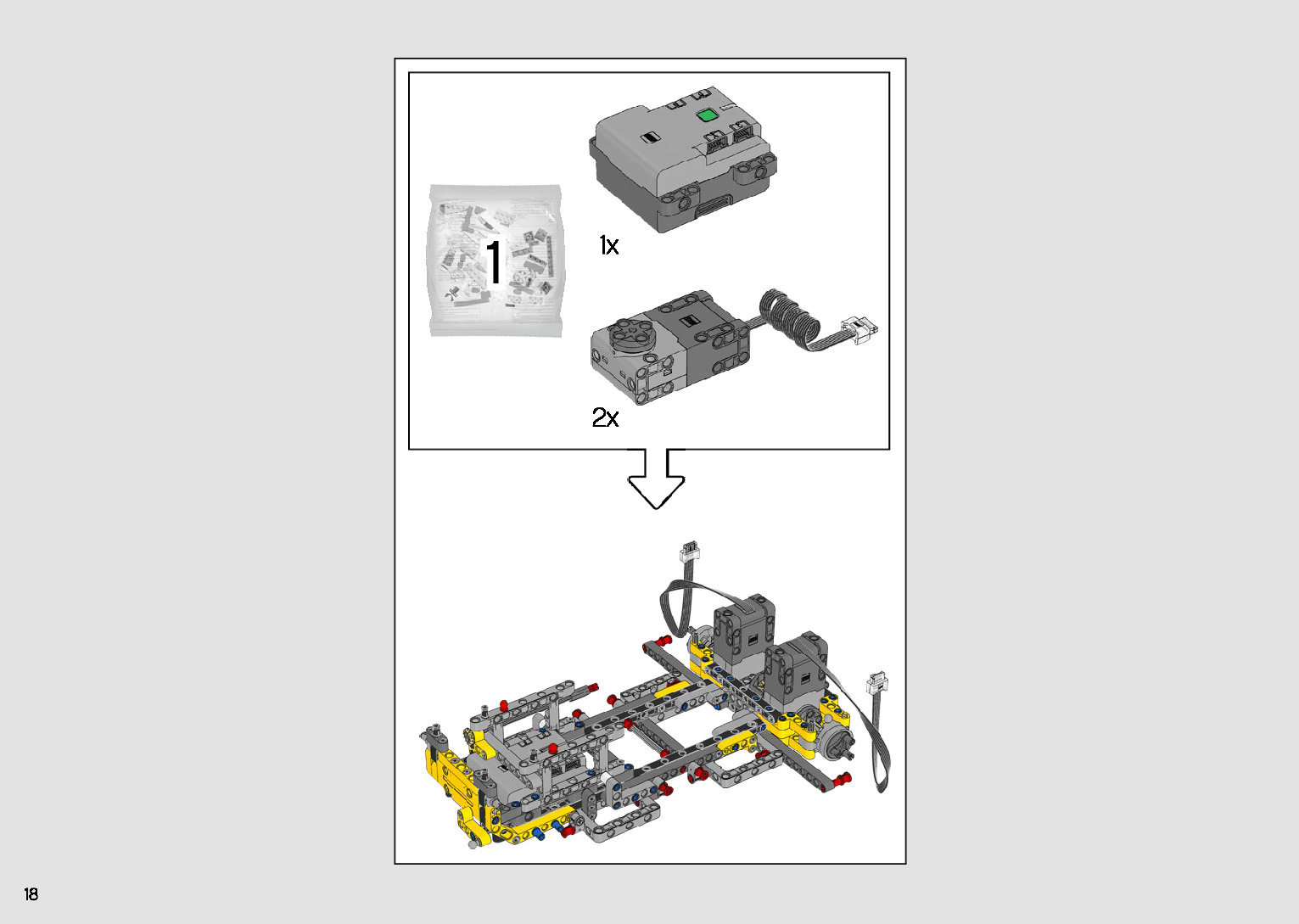 1

1x

2x

18