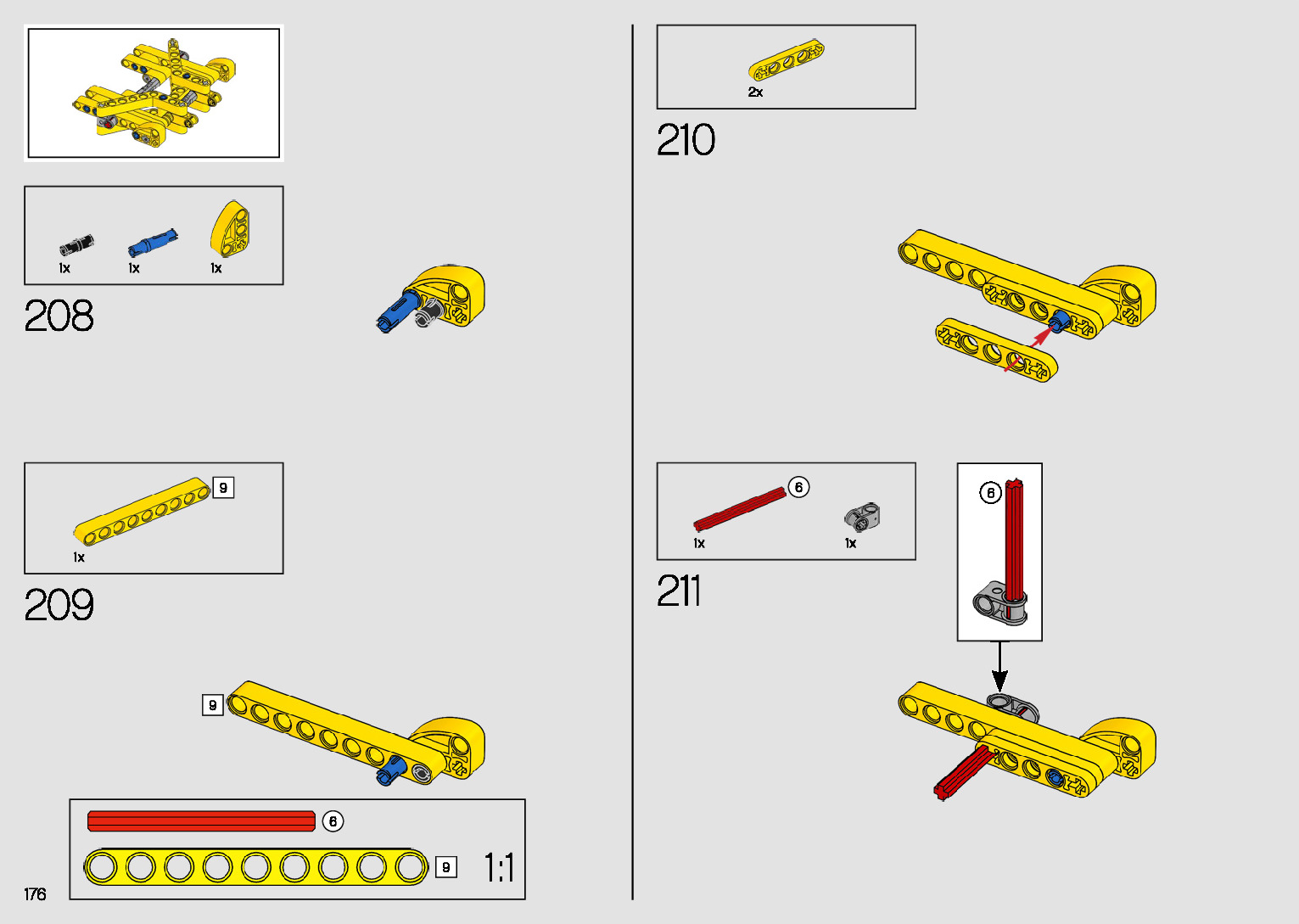 1x 1x 1x

208

9

1x

209

9

6

9

1:1

176

2x

210

6

1x 1x

211

6