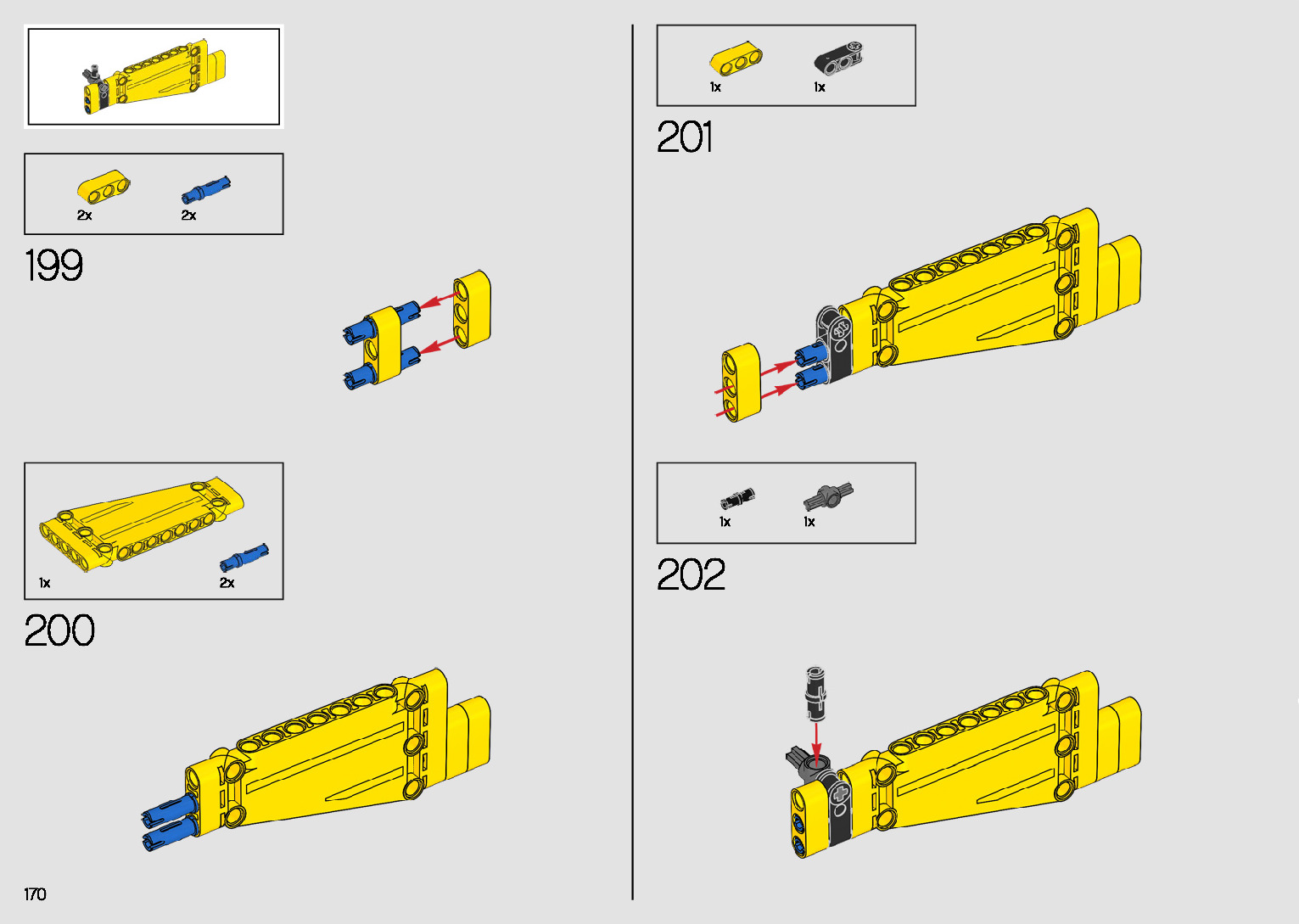 2x 2x

199

1x 2x

200

170

1x 1x

201

1x 1x

202