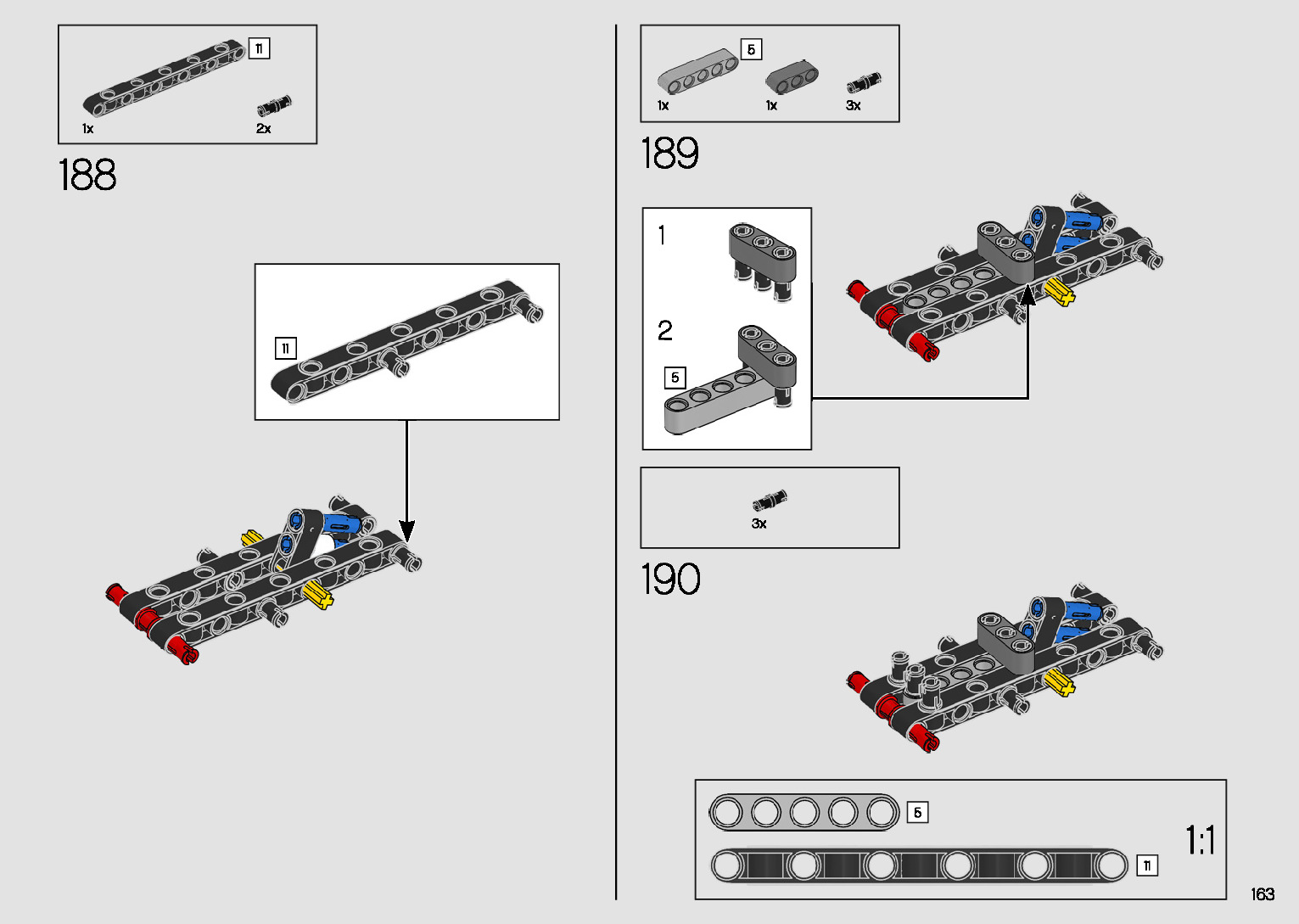 11
1x
2x

188

11

5
1x
1x
3x

189

1

2

5

3x

190

5

11

1:1

163