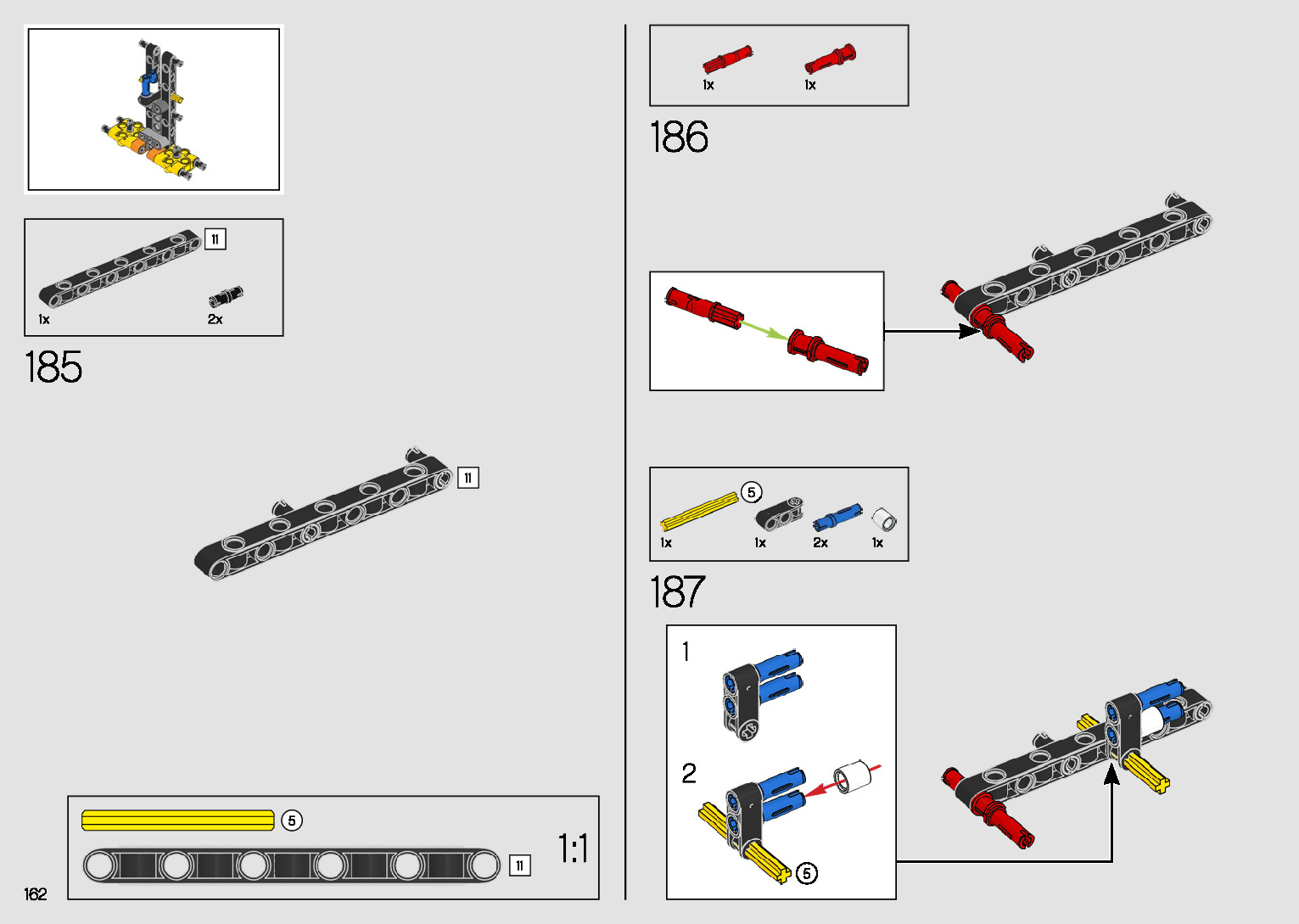 11
1x
2x
185
11
5
11
1:1
162
1x
1x
186
5
1x
1x
2x
1x
187
1
2
5