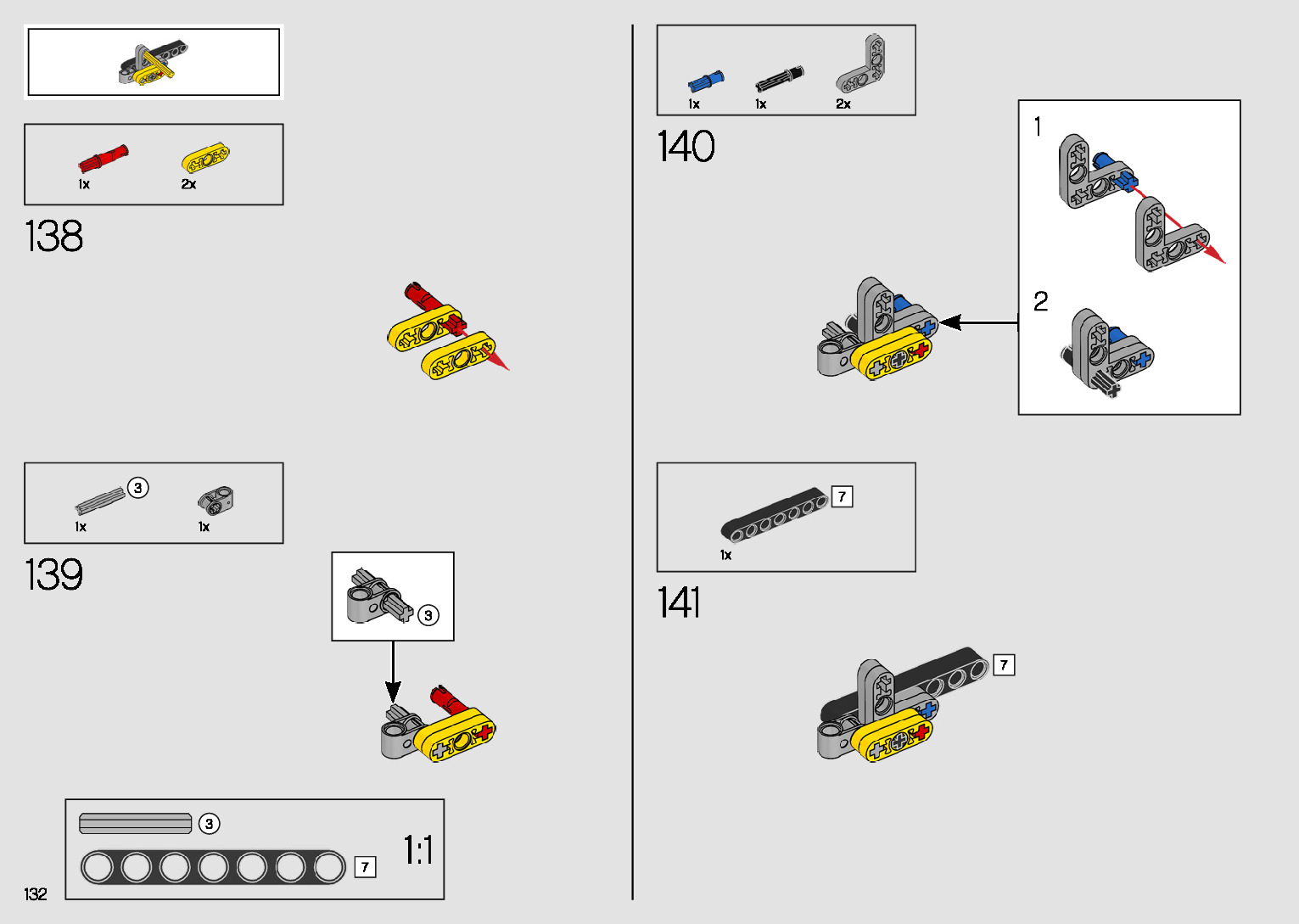 1x
2x

138

3
1x
1x

139

3

3

7

1:1

132

1x
1x
2x

140

1

2

7
1x

141

7