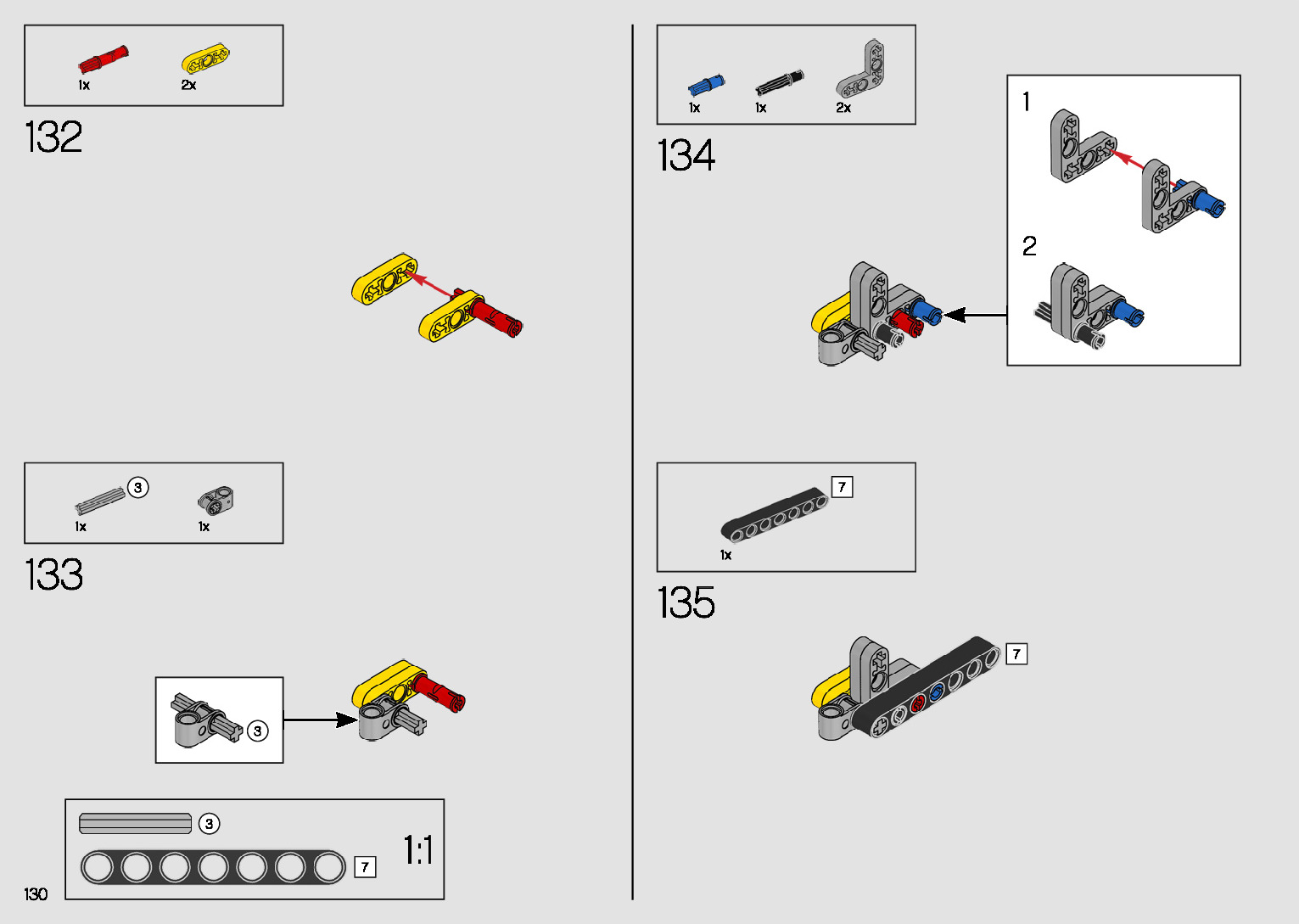 1x 2x

132

3
1x 1x

133

3

3
7
1:1

130

1x 1x 2x

134

1

2

7
1x

135

7