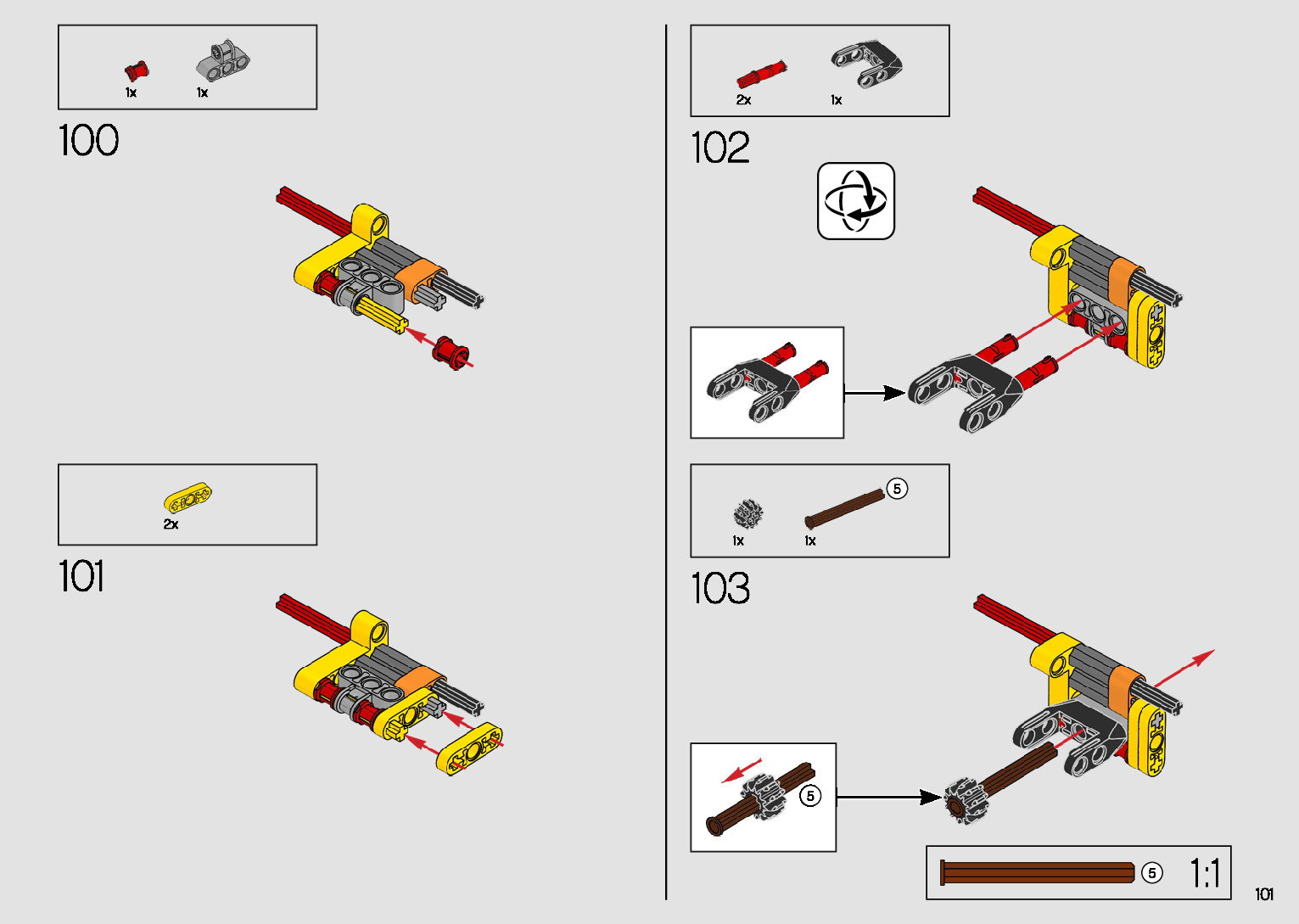 1x 1x

100

2x

101

2x 1x

102

5

1x 1x

103

5

5 1:1

101