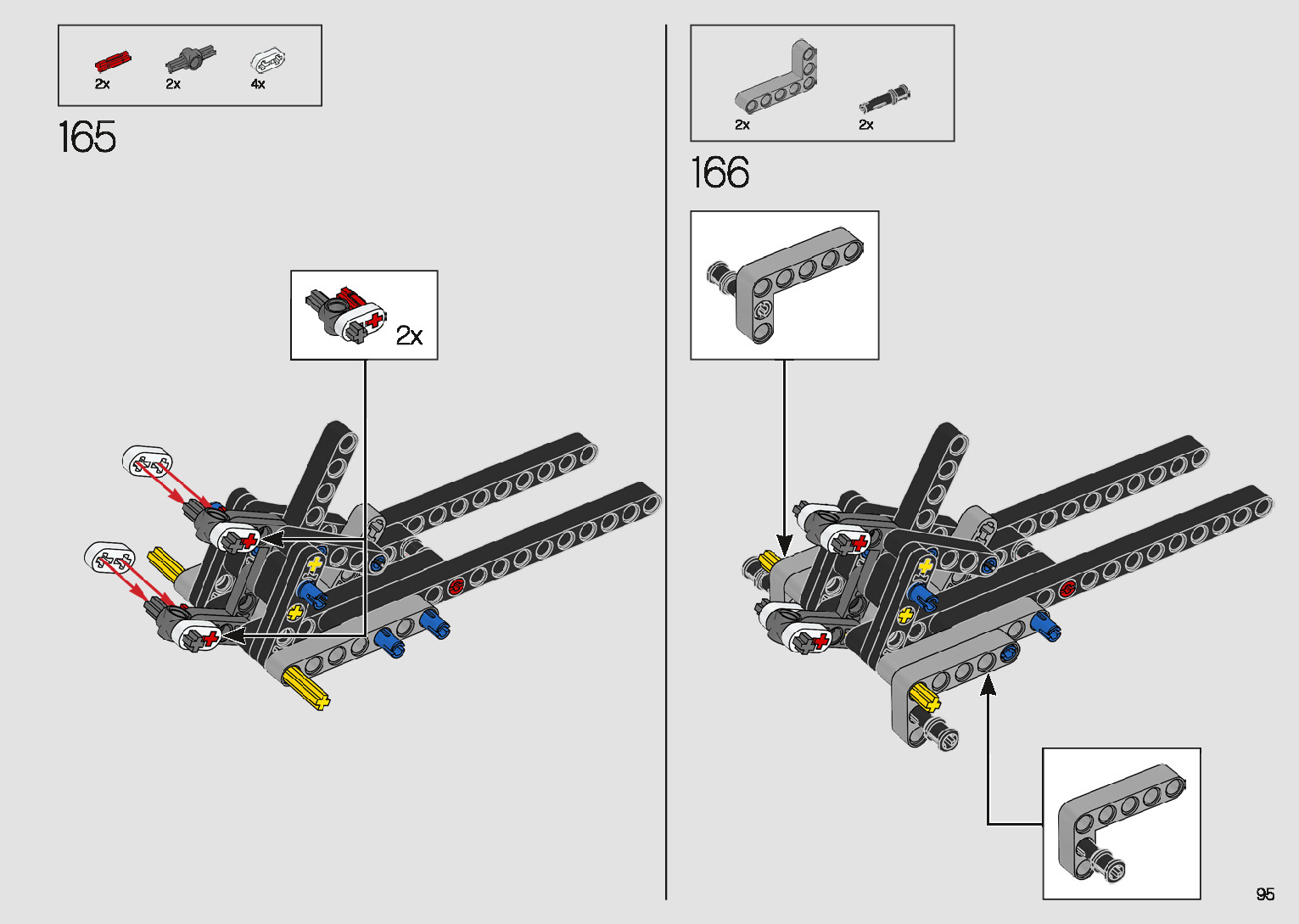 2x 2x 4x

165

2x

2x 2x

166

95