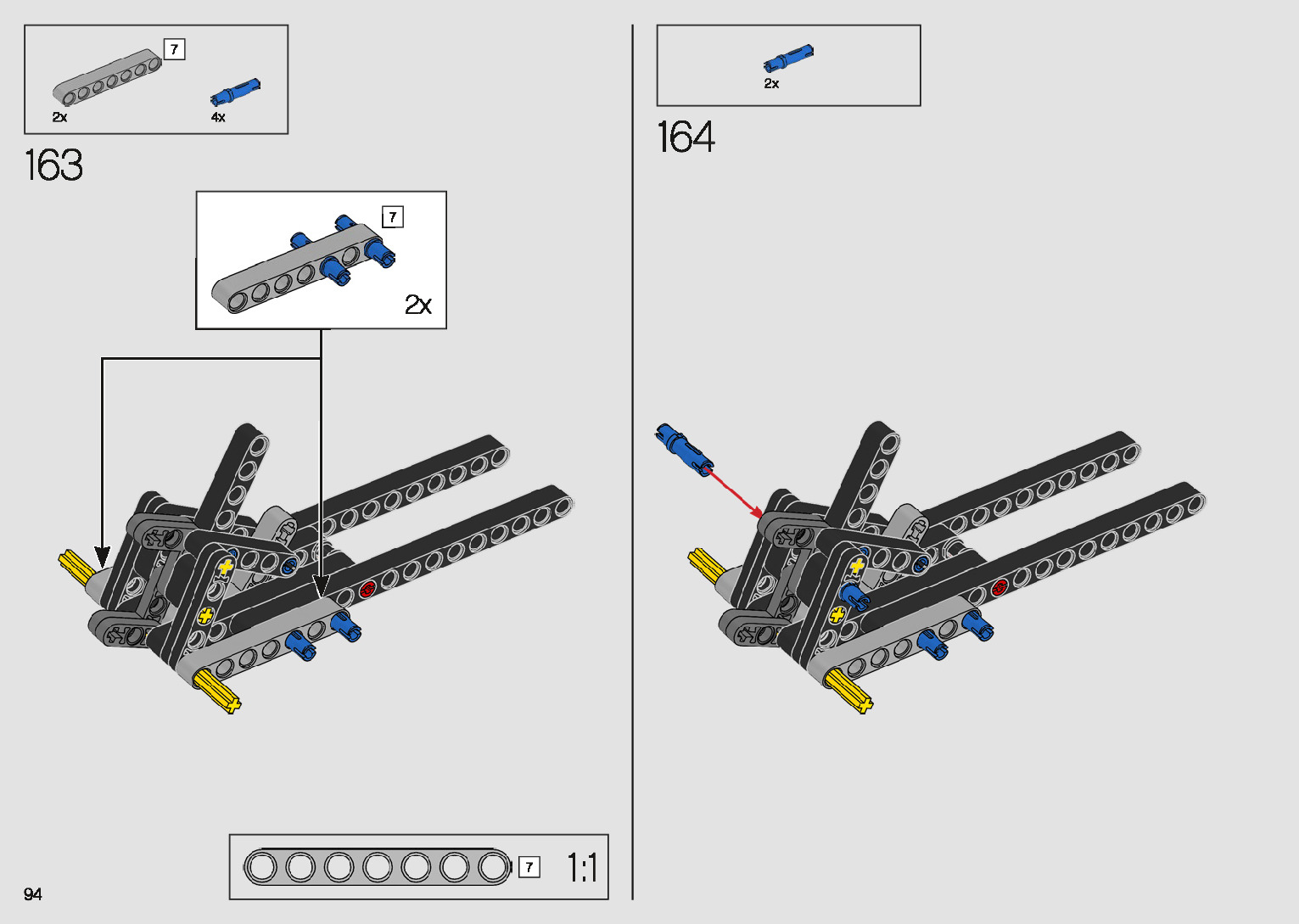 7
2x
4x
163
7
2x
7
1:1
94
2x
164