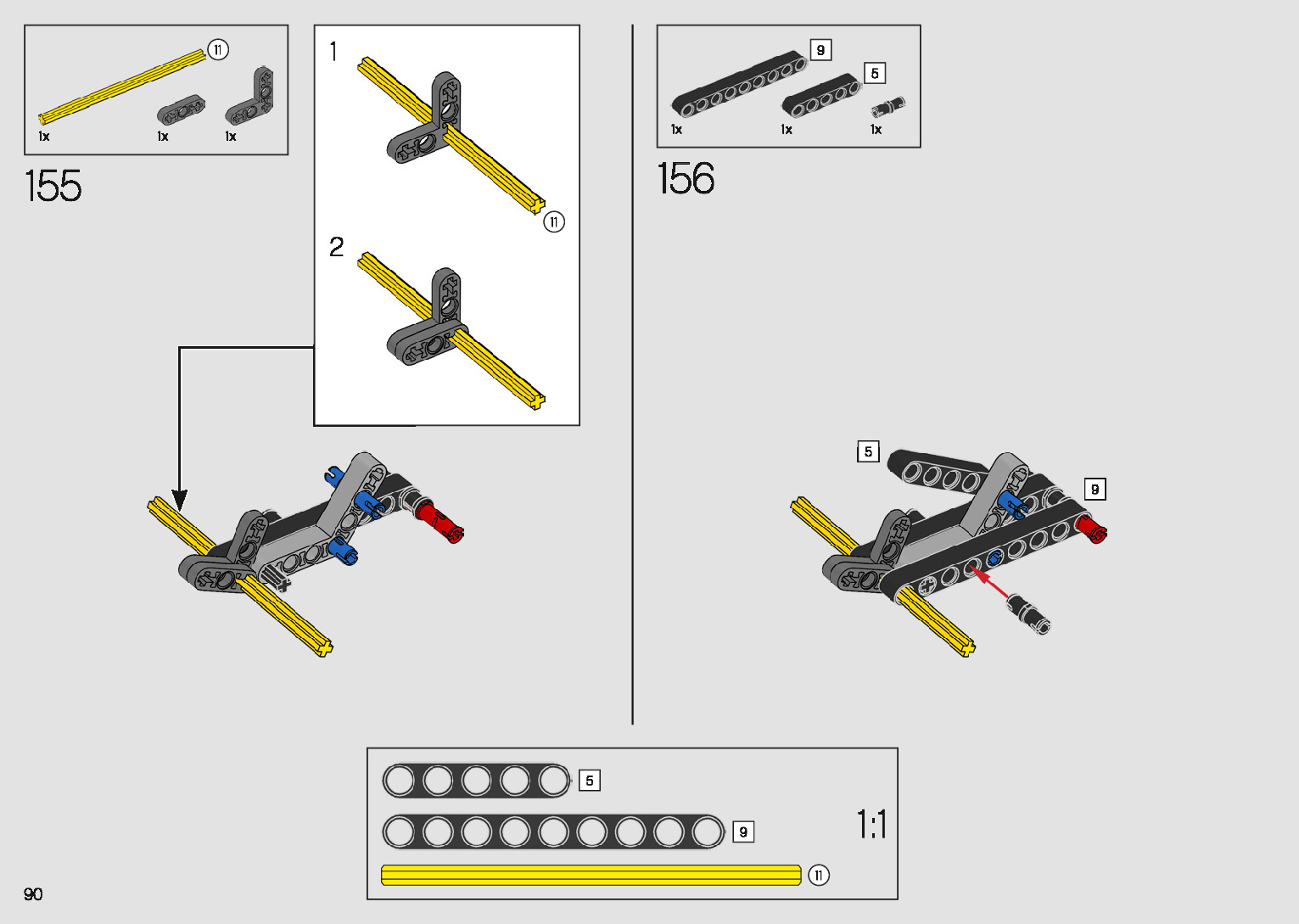 11
1x
1x
1x

155

1

11

2

9
5
1x
1x
1x

156

5
9

5
9
11
1:1

90