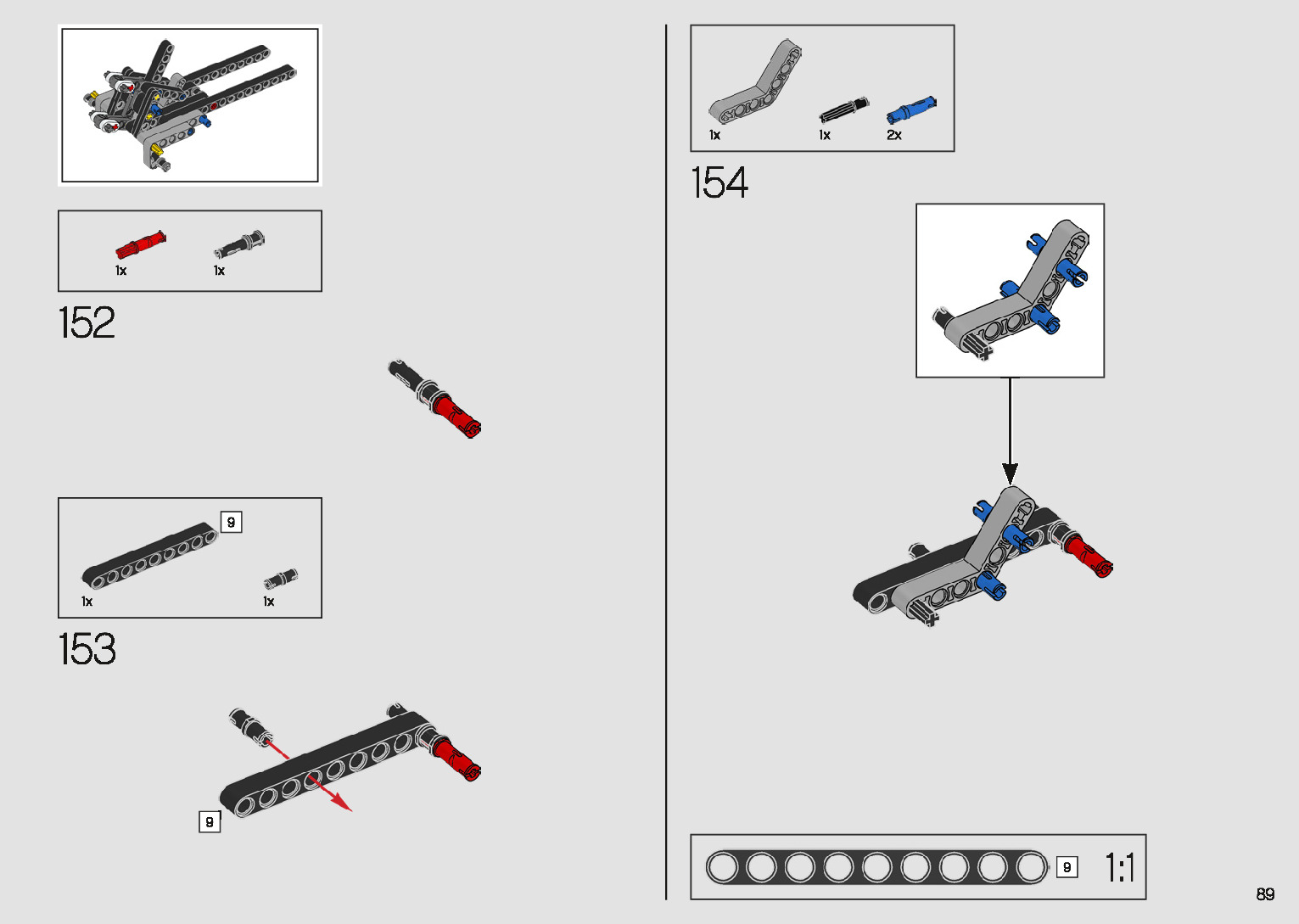 1x 1x

152

9

1x 1x

153

9

1x 1x 2x

154

9 1:1

89