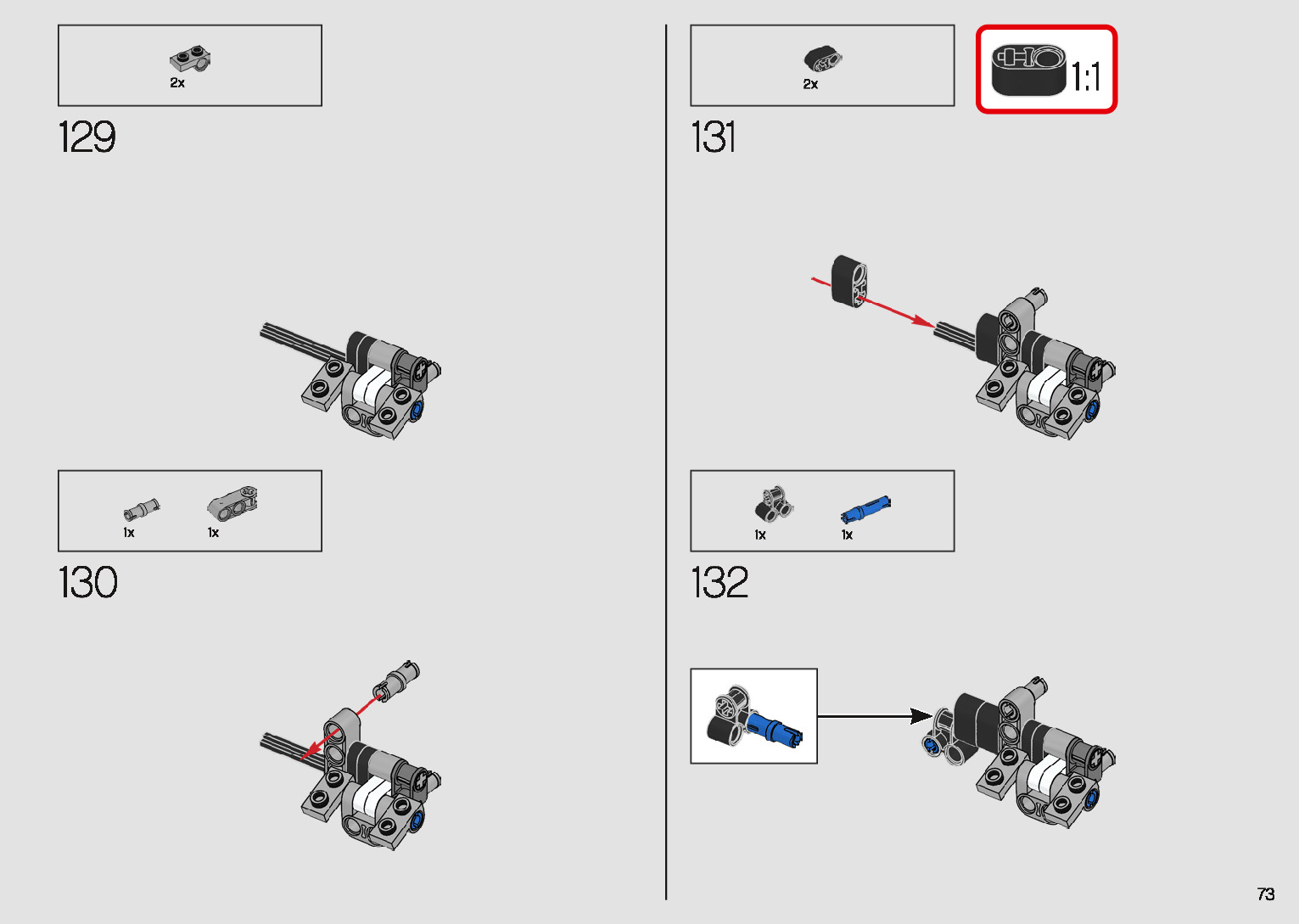 2x

129

1x 1x

130

2x

1:1

131

1x 1x

132

73