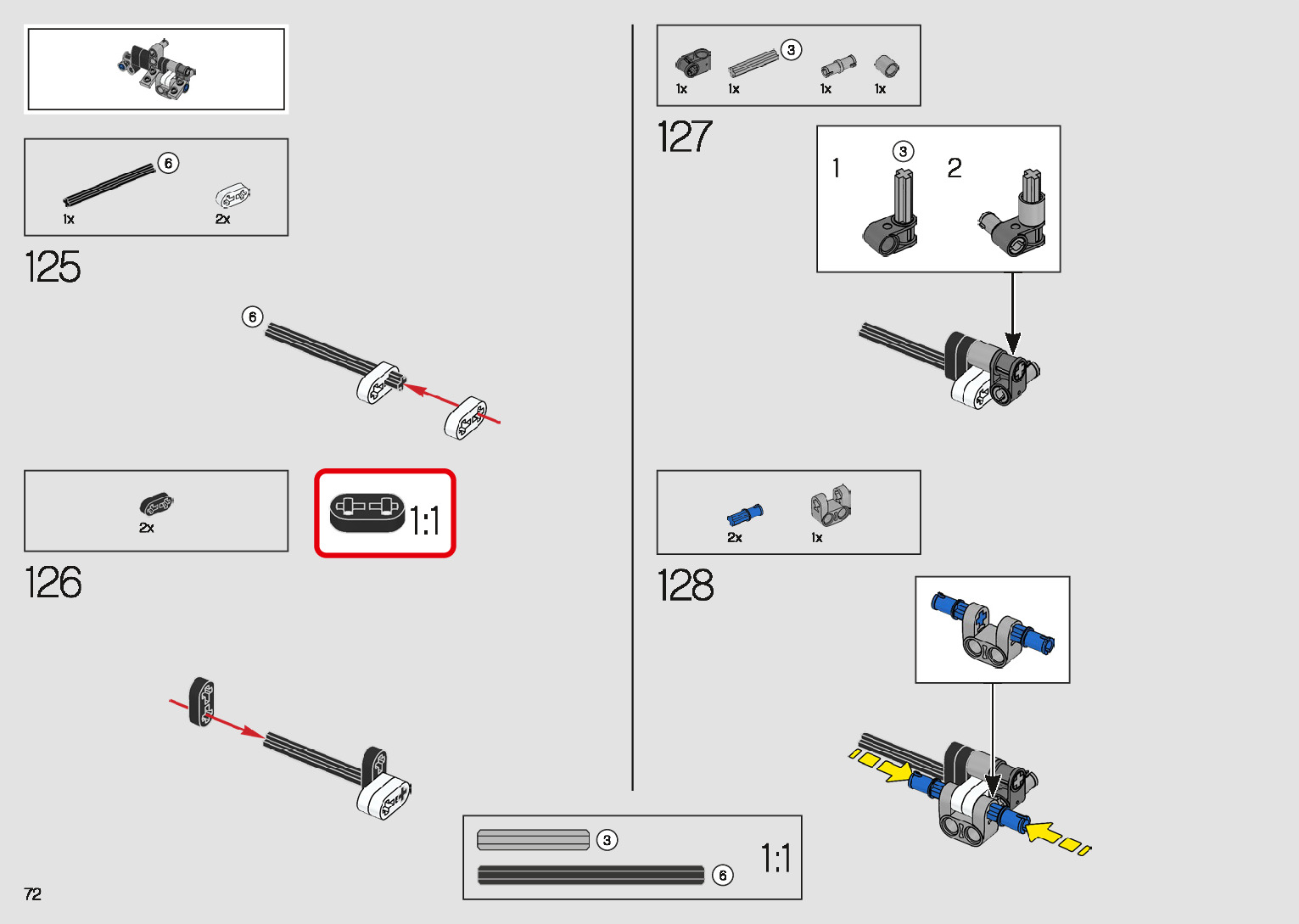 6
1x
2x
125
6
2x
1:1
126
3
1x
1x
1x
1x
127
1
3
2
2x
1x
128
3
6
1:1
72