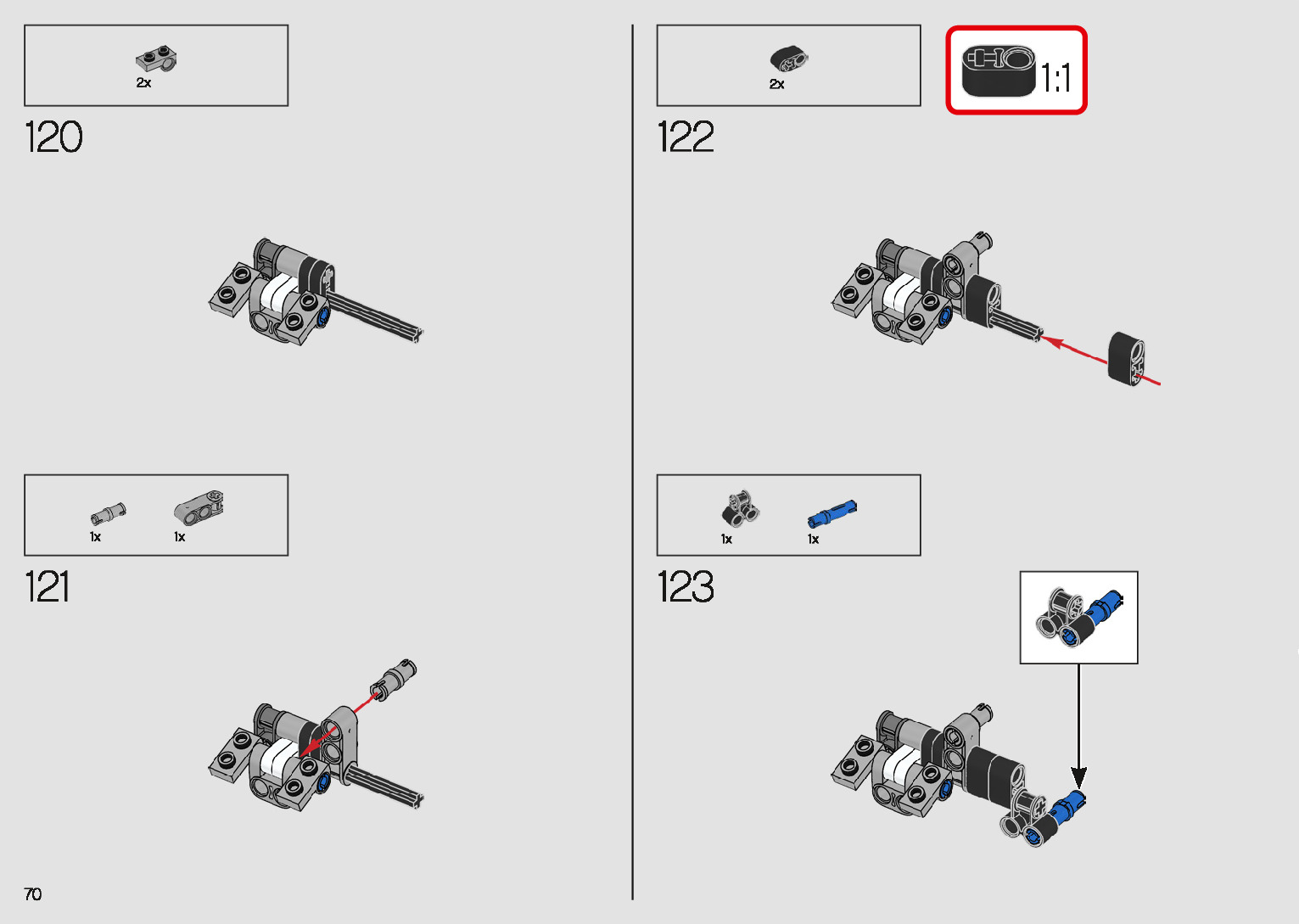 2x

120

1x 1x

121

70

2x

1:1

122

1x 1x

123