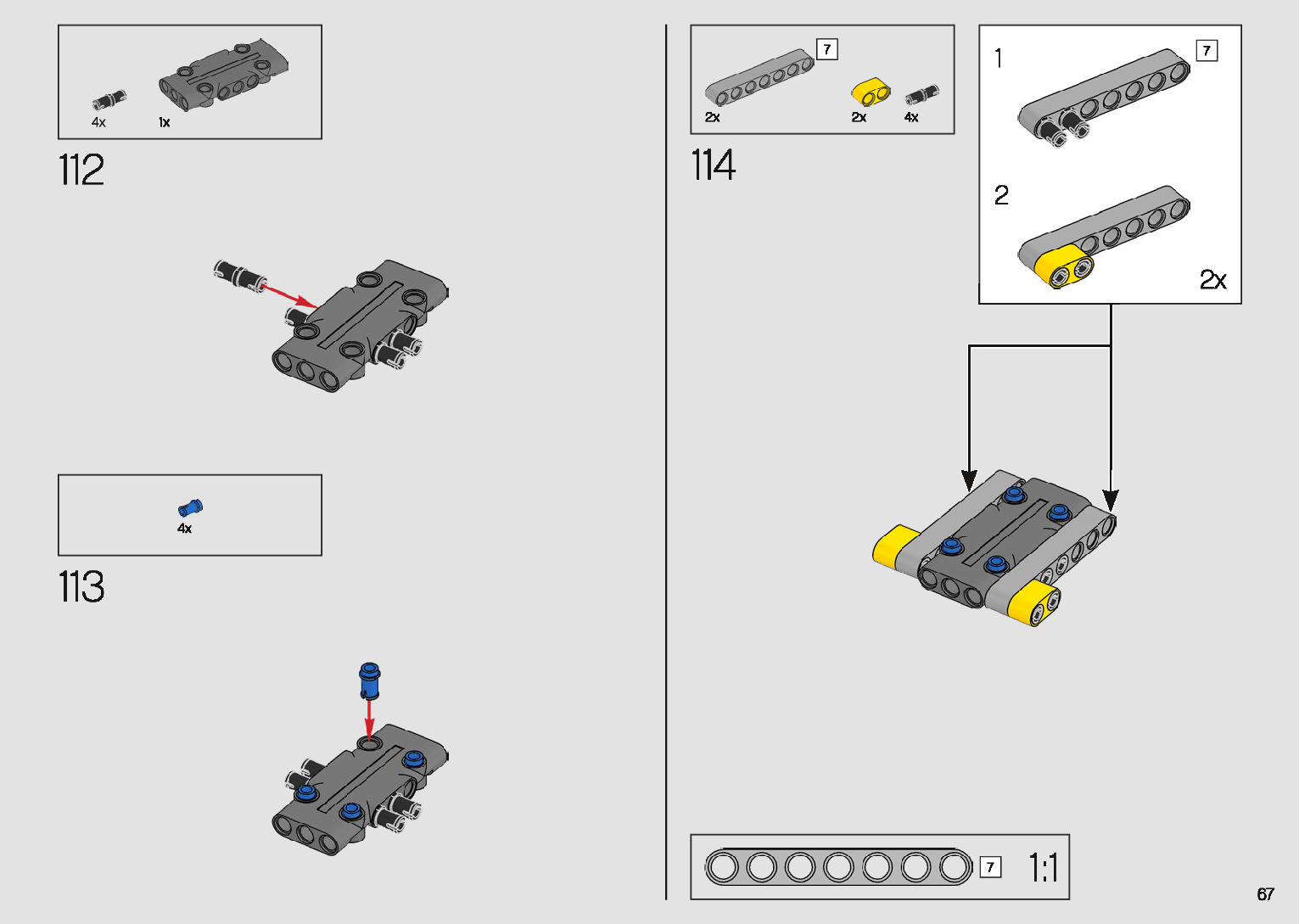 4x
1x

112

4x

113

7
2x
2x
4x

114

1
7

2
2x

7
1:1

67