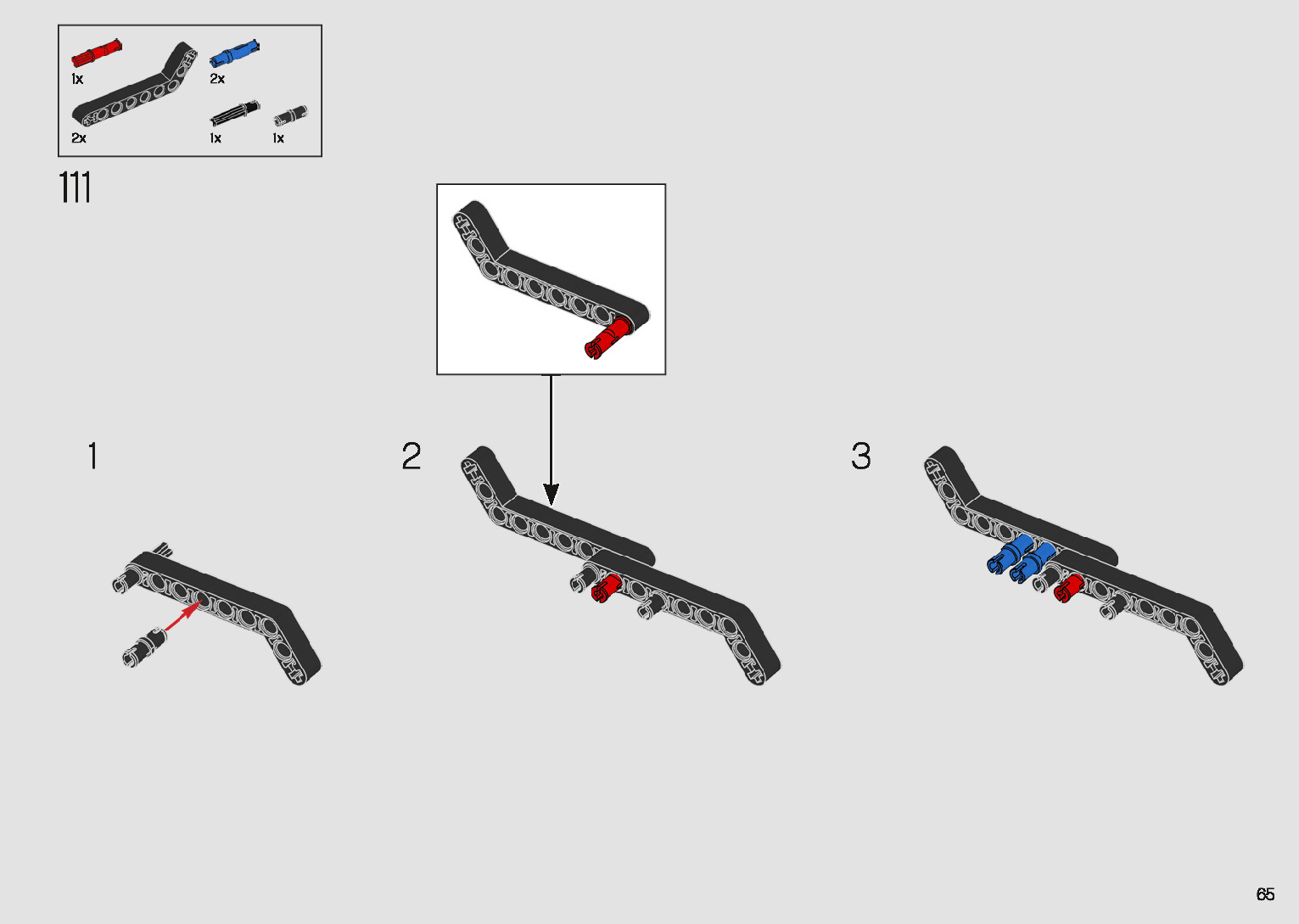 1x
2x
2x
1x
1x

111

1

2

3

65