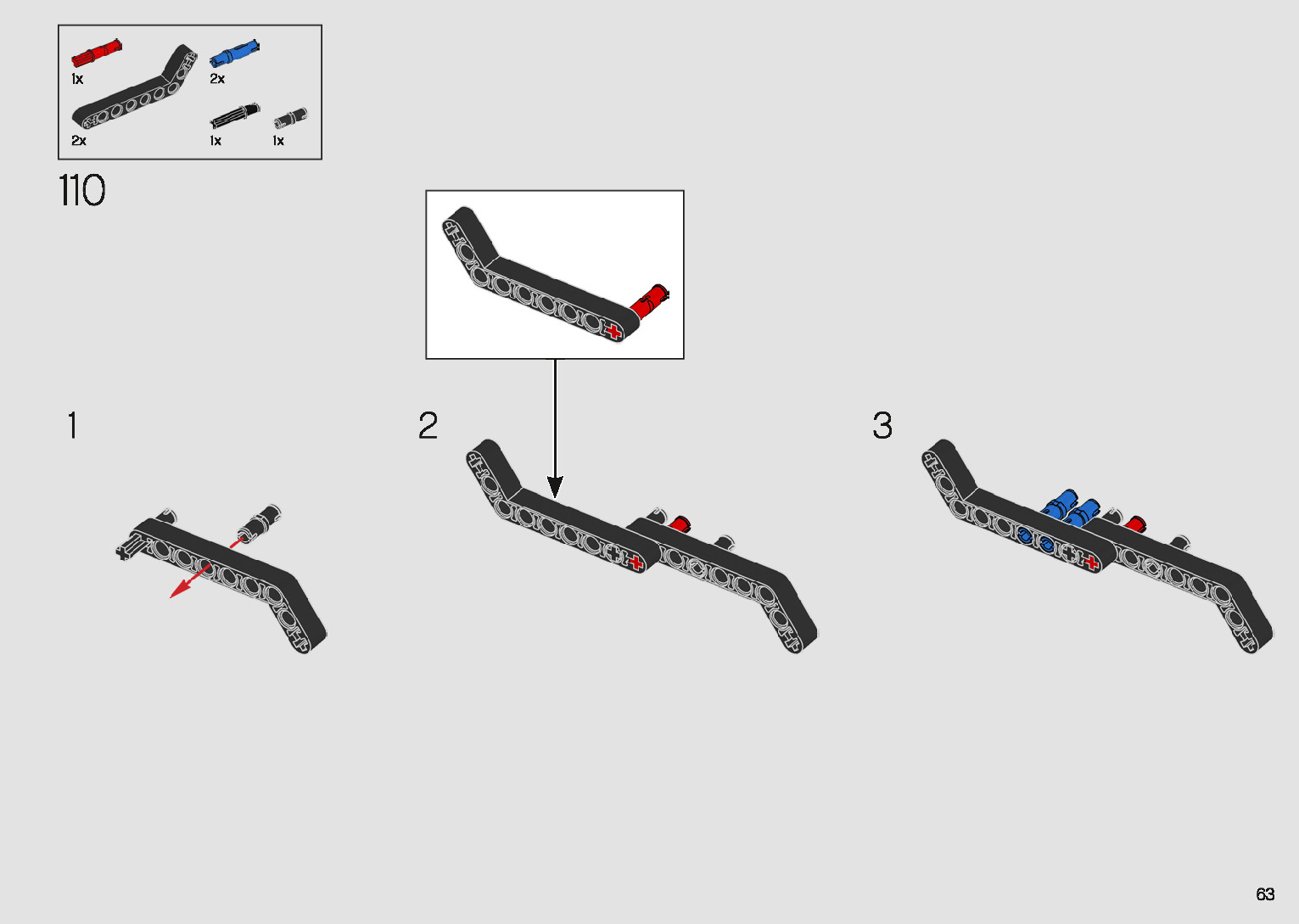 1x
2x
2x
1x
1x

110

1

2

3

63