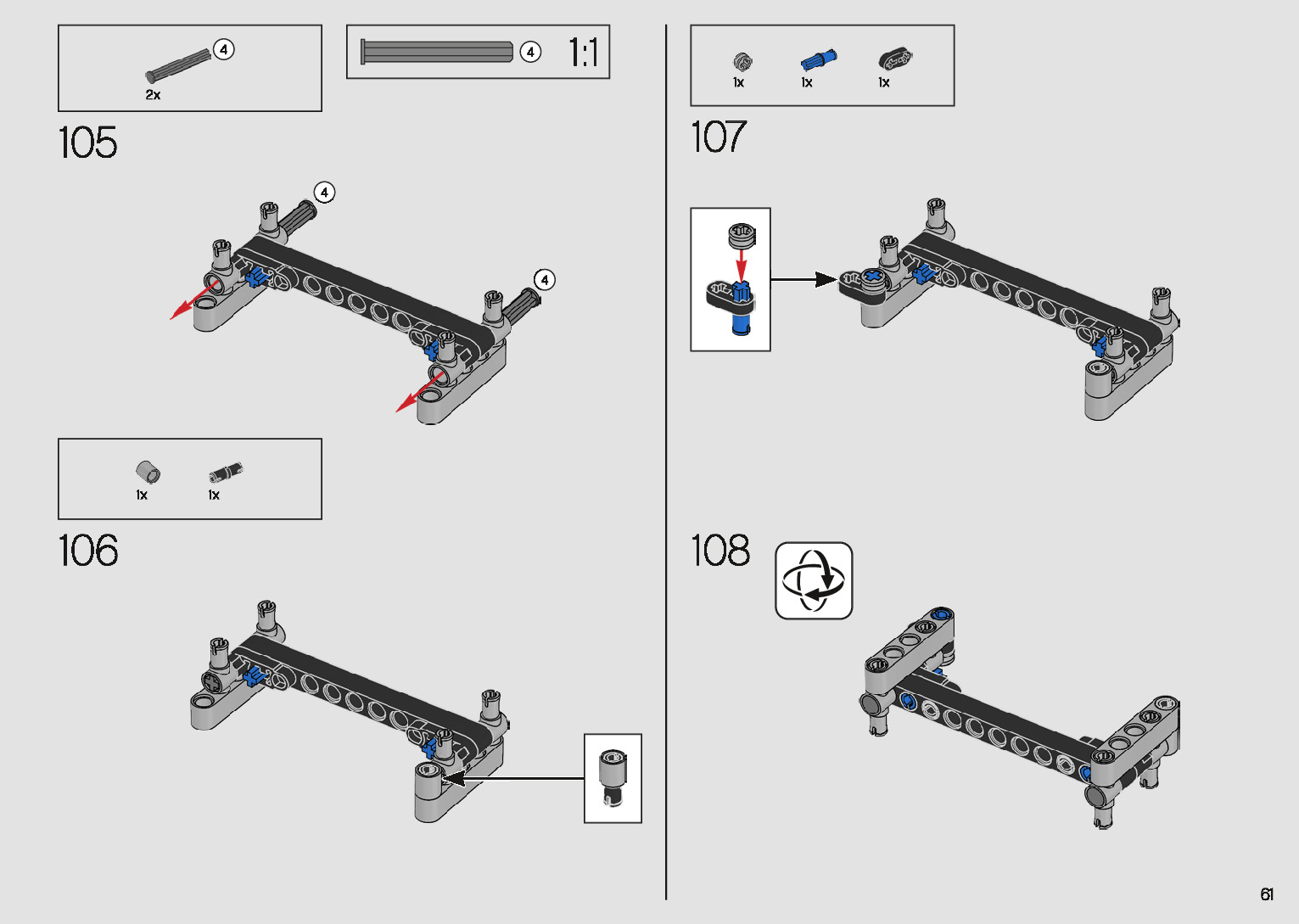 4
2x

4 1:1

105

4

4

1x 1x

106

1x 1x 1x

107

108

61