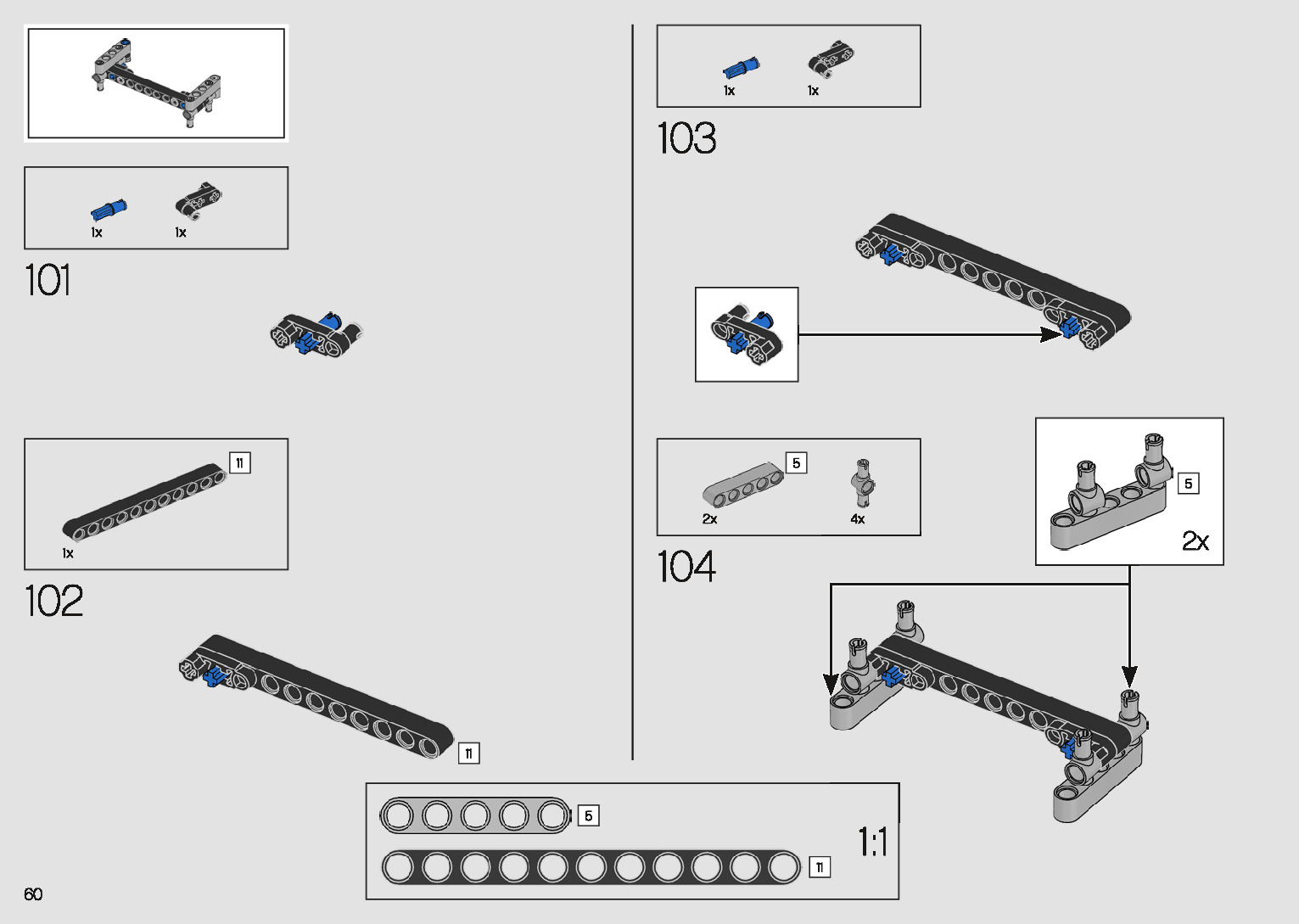 1x 1x

101

11

1x

102

11

1x 1x

103

5

2x 4x

104

5

2x

5

11

1:1

60